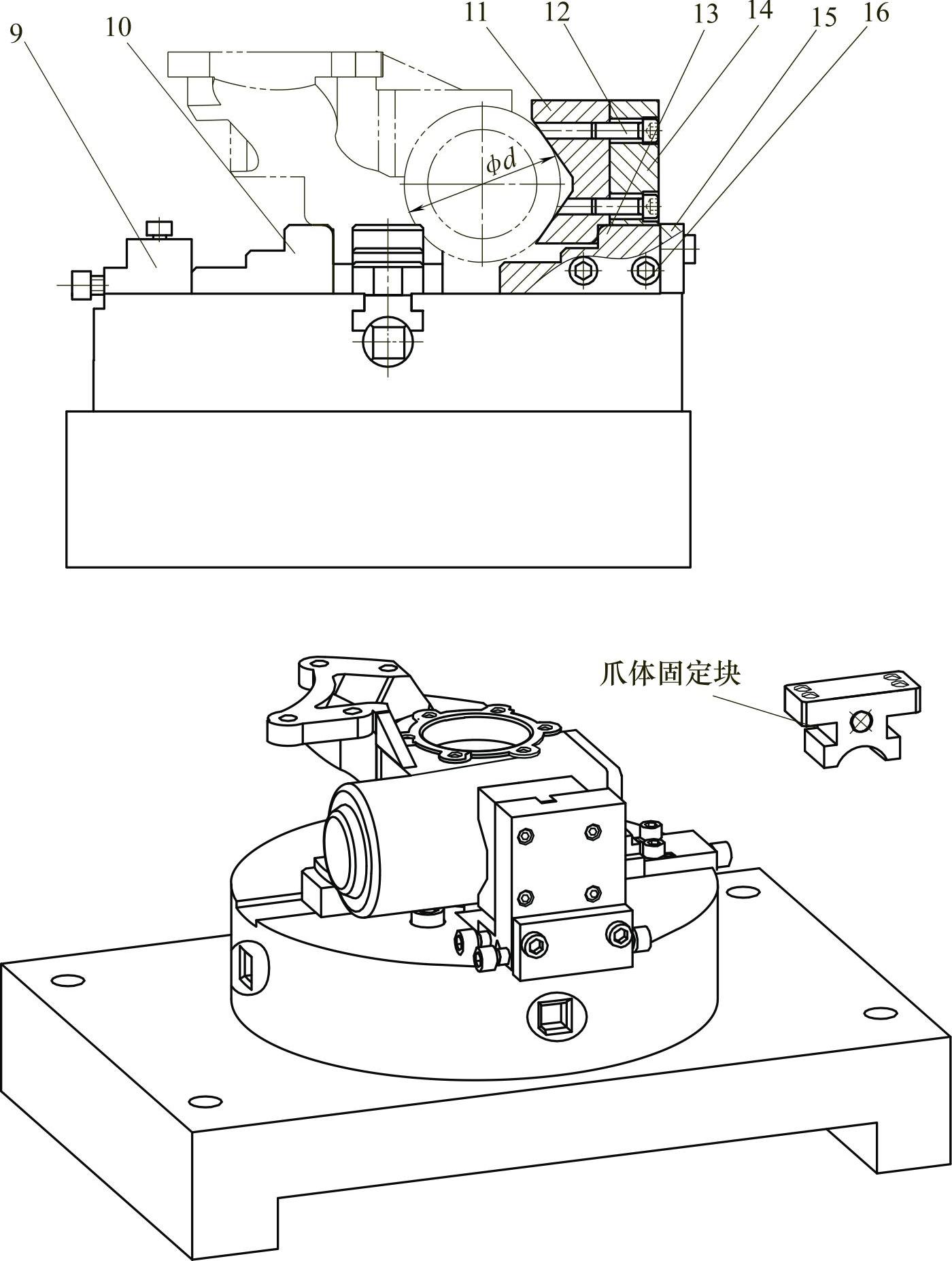 9
10
11
12
13
14
15
16
$\phi d$

爪体固定块