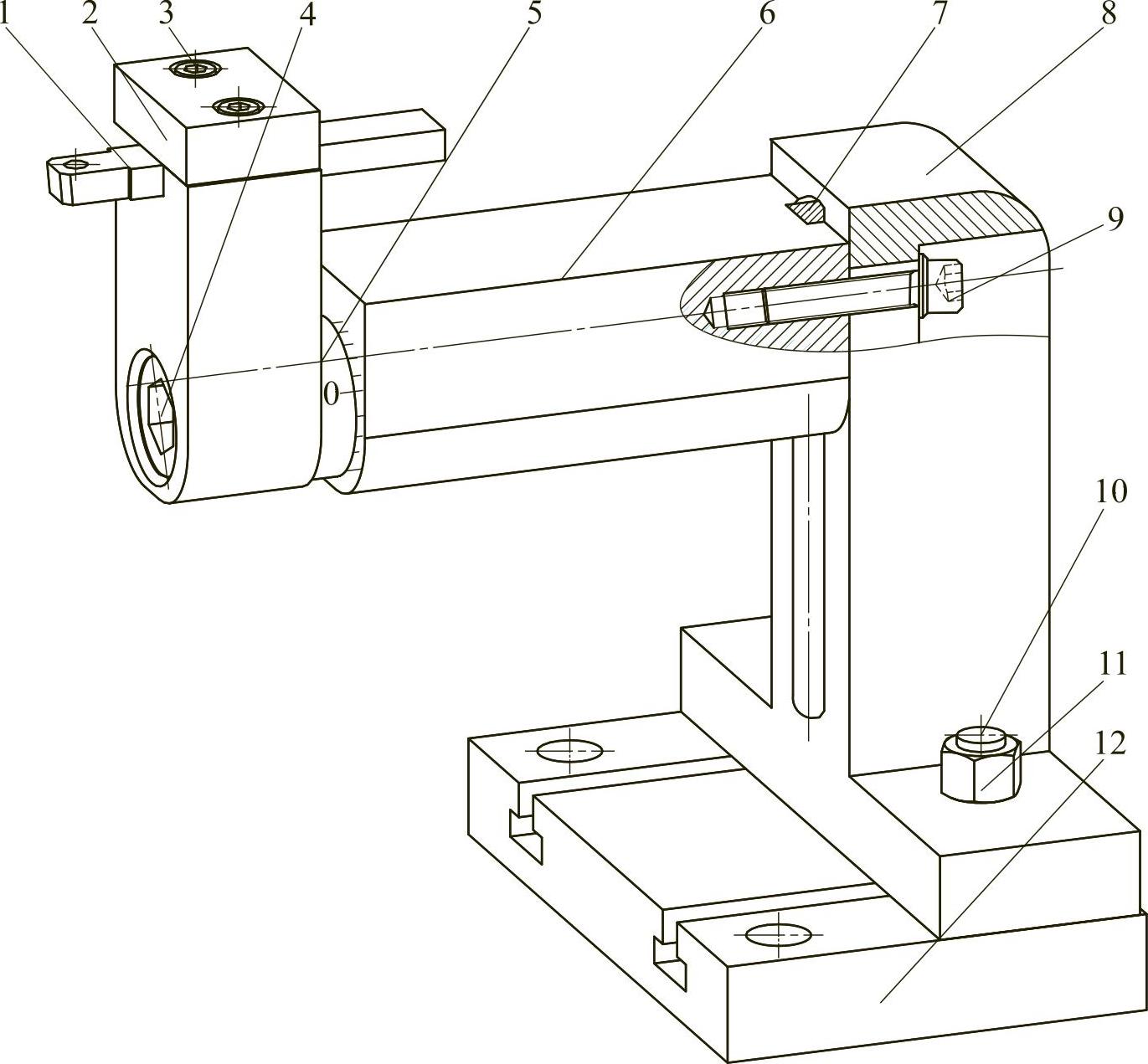 1 2 3 4 5 6 7 8

9

0

10

11

12