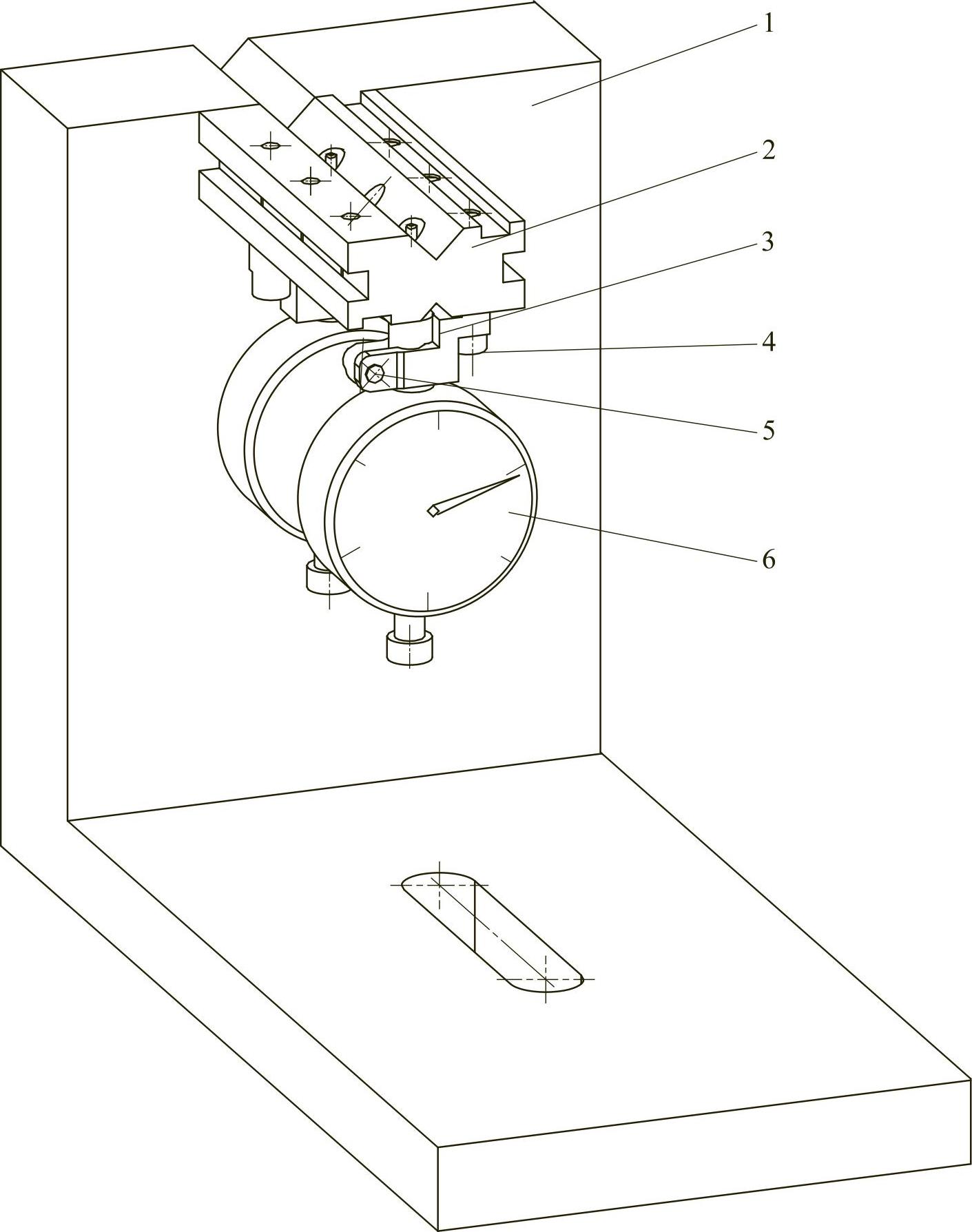 1
2
3
4
5
6