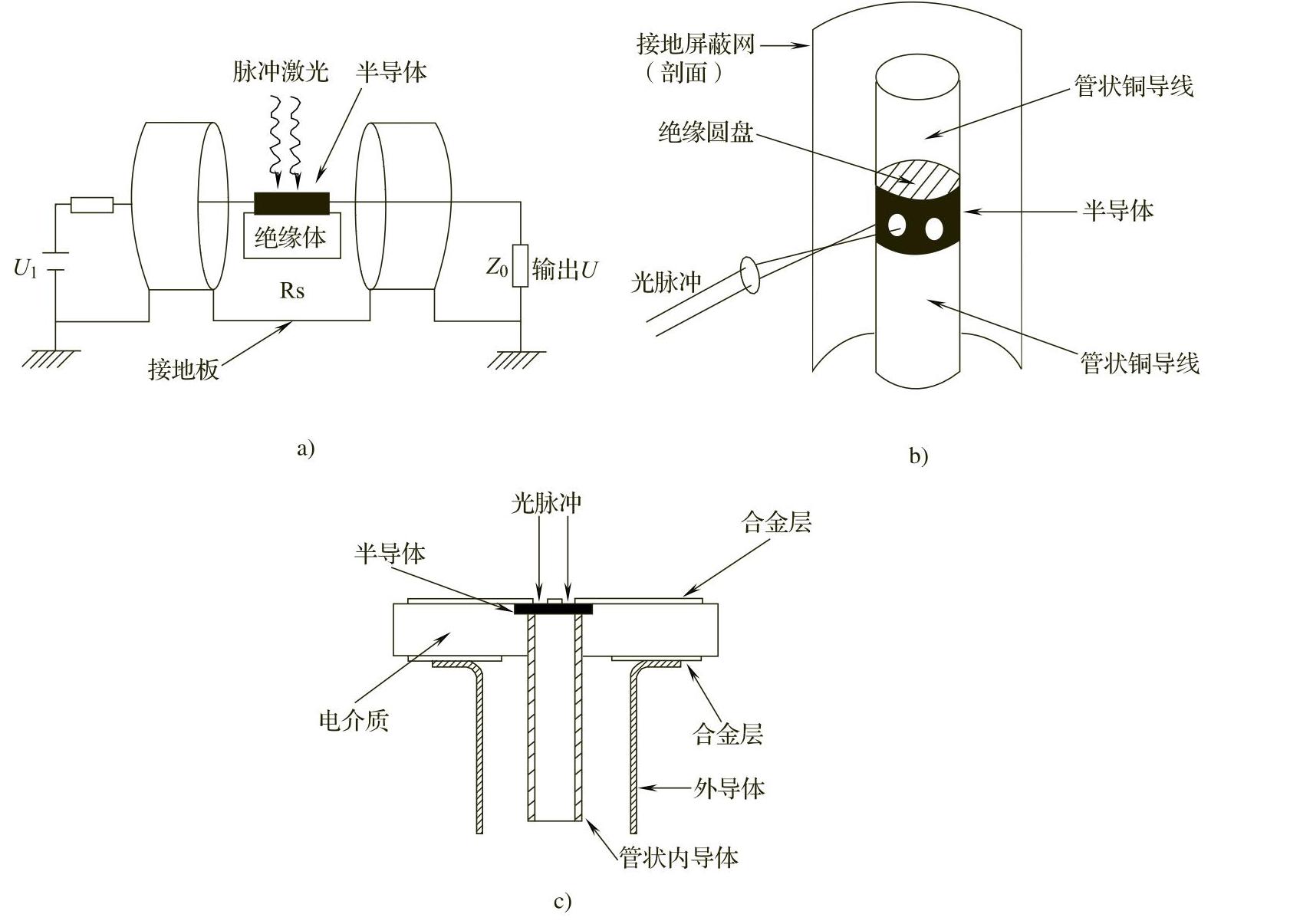 脉冲激光

半导体

绝缘体

$U_1$

Rs

$Z_0$ 输出$U$

接地板

a)

接地屏蔽网（剖面）

管状铜导线

绝缘圆盘

半导体

光脉冲

管状铜导线

b)

光脉冲

合金层

半导体

电介质

合金层

外导体

管状内导体

c)