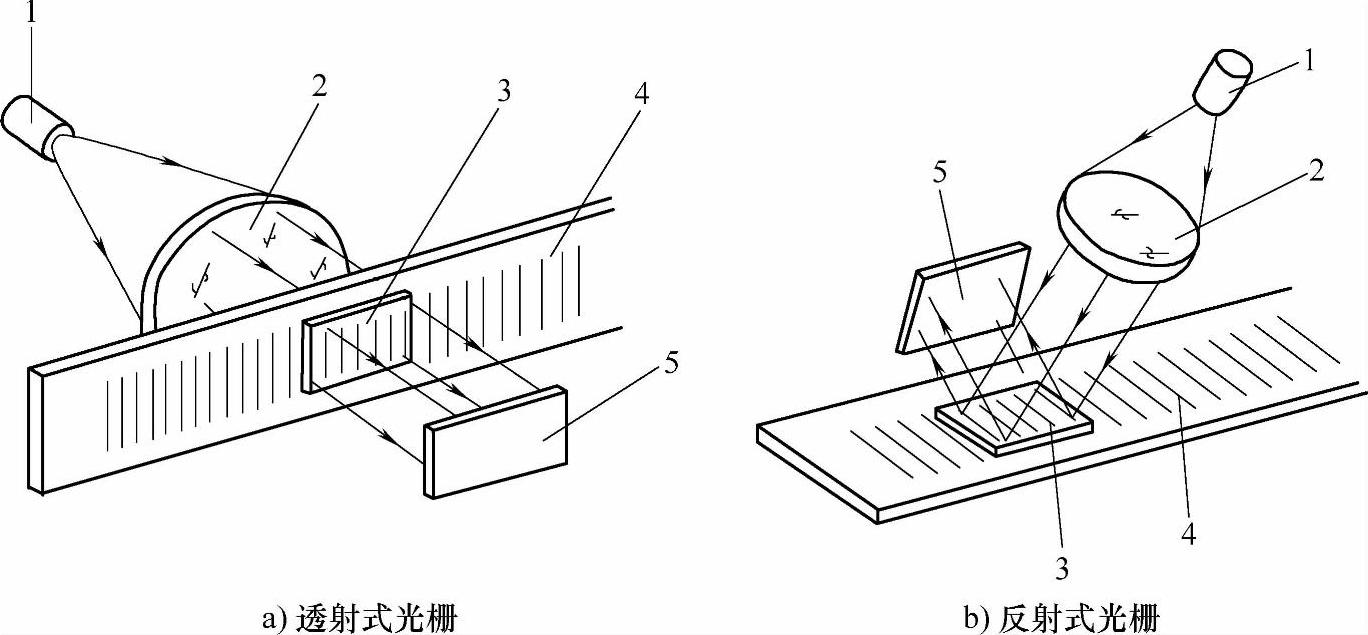 1
2
3
4
5
a) 透射式光栅

1
2
5
3
4
b) 反射式光栅