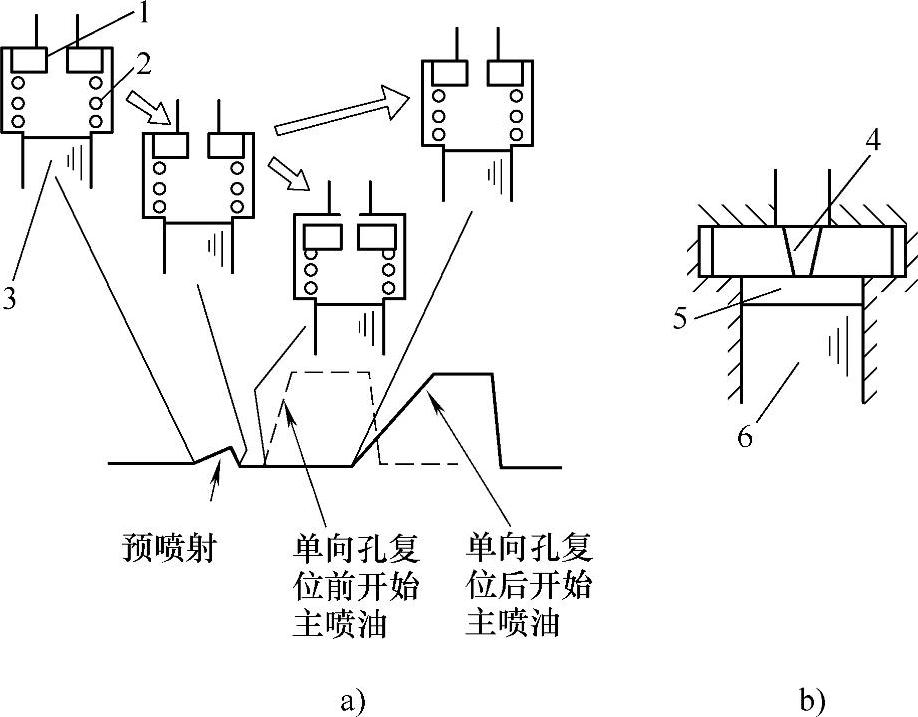 1
2
3
4
5
6

预喷射

单向孔复位前开始主喷油

单向孔复位后开始主喷油

a)

b)