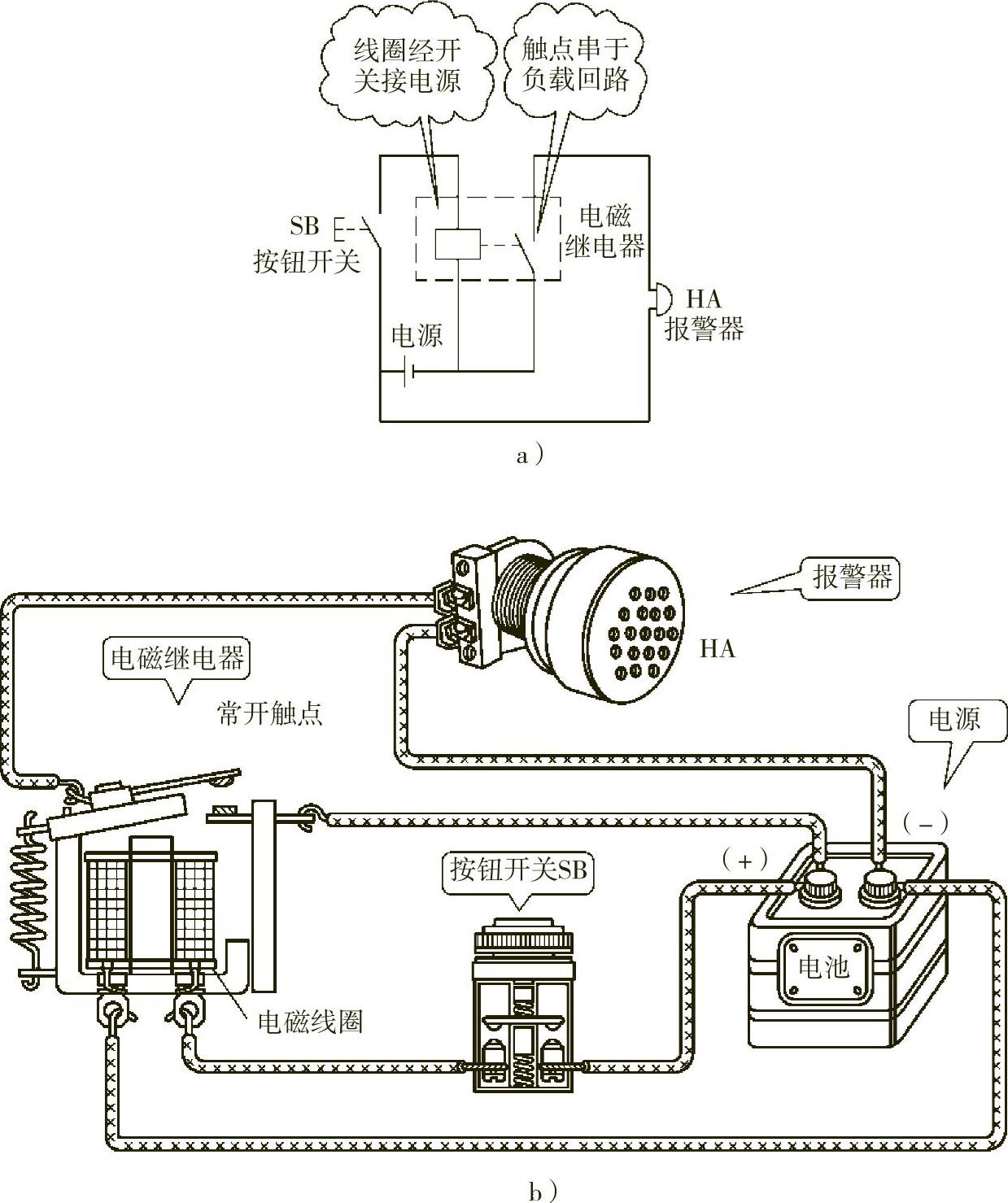 线圈经开关接电源

触点串于负载回路

SB

按钮开关

电磁继电器

HA

报警器

电源

a）

报警器

HA

电磁继电器

常开触点

电源

（-）

（+）

按钮开关SB

电池

电磁线圈

b）