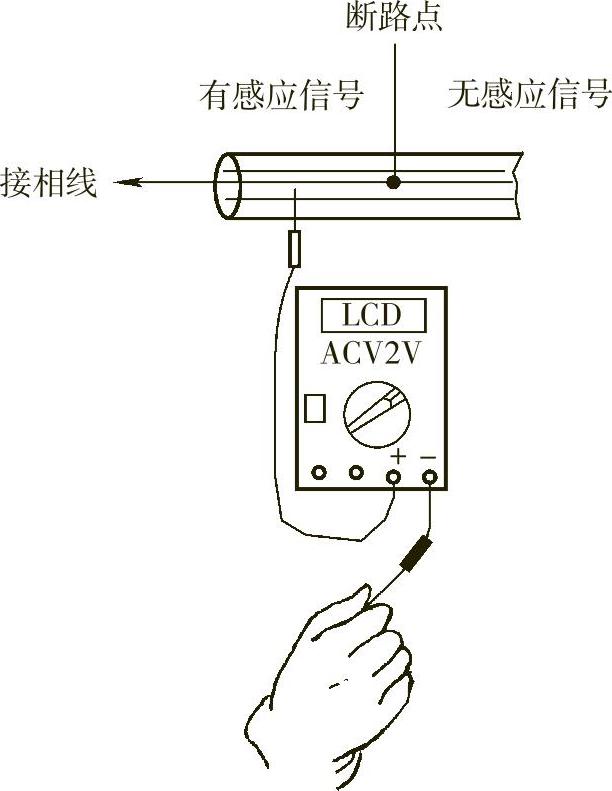 断路点

有感应信号

无感应信号

接相线

LCD

ACV2V

+ −