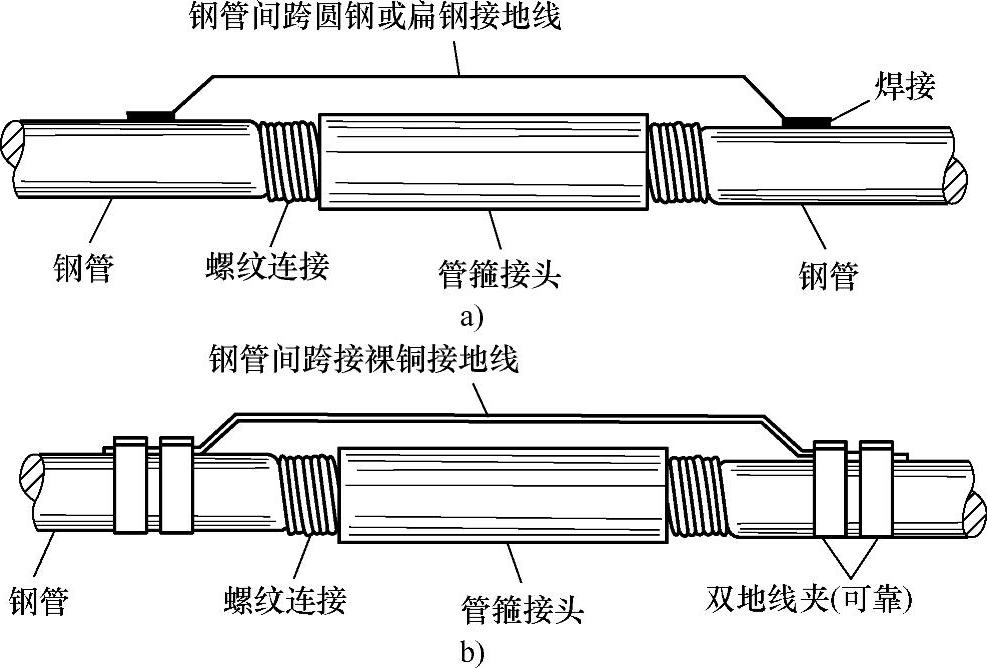 钢管间跨圆钢或扁钢接地线

焊接

钢管

螺纹连接

管箍接头

钢管

a)

钢管间跨接裸铜接地线

钢管

螺纹连接

管箍接头

双地线夹(可靠)

b)