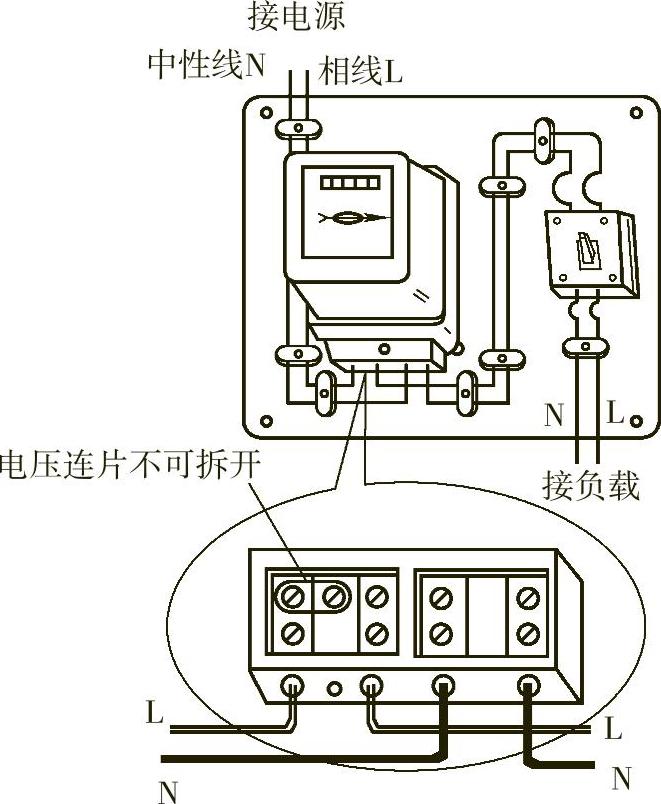 接电源

中性线N

相线L

N

L

接负载

电压连片不可拆开

L

L

N

N