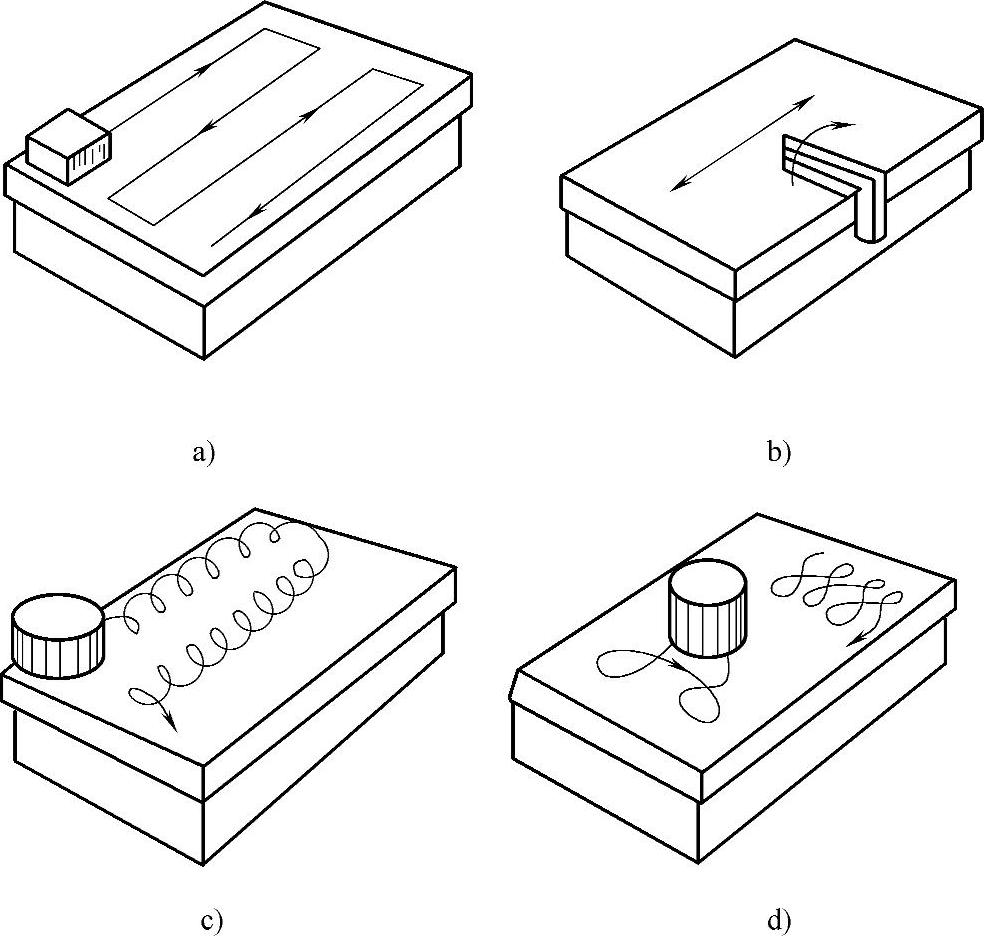 a)

b)

c)

d)