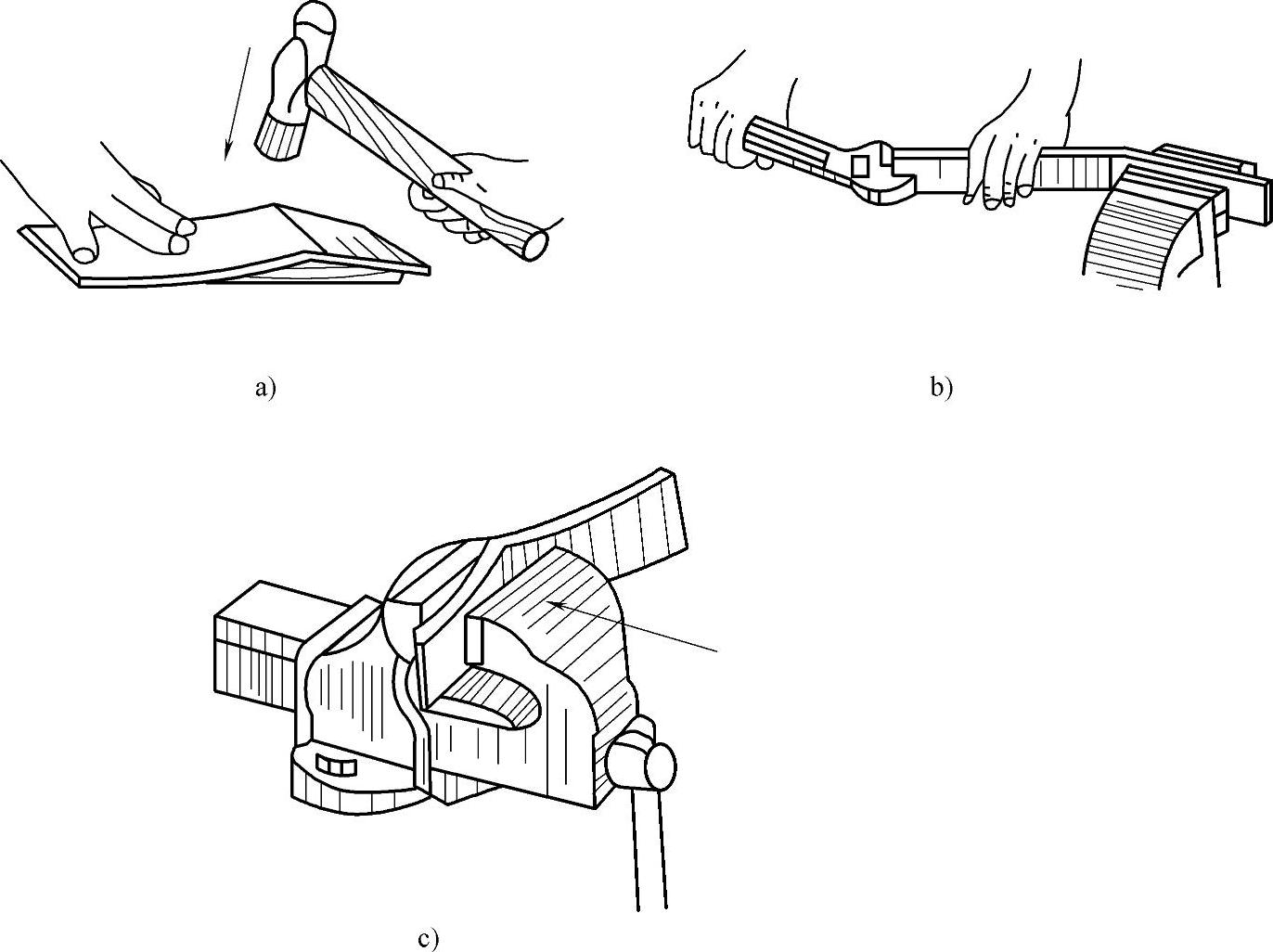 a)

b)

c)