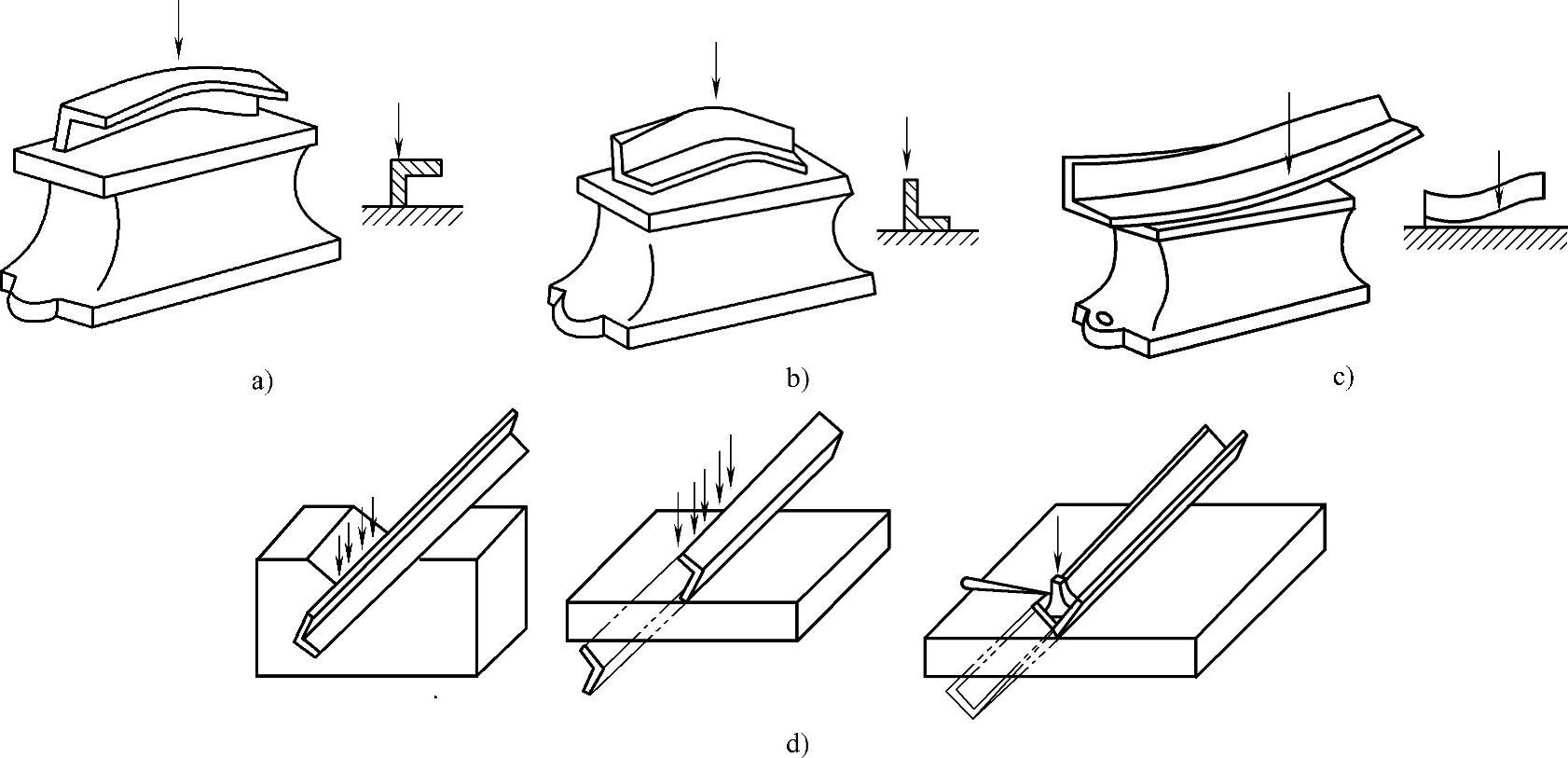 a)

b)

c)

d)