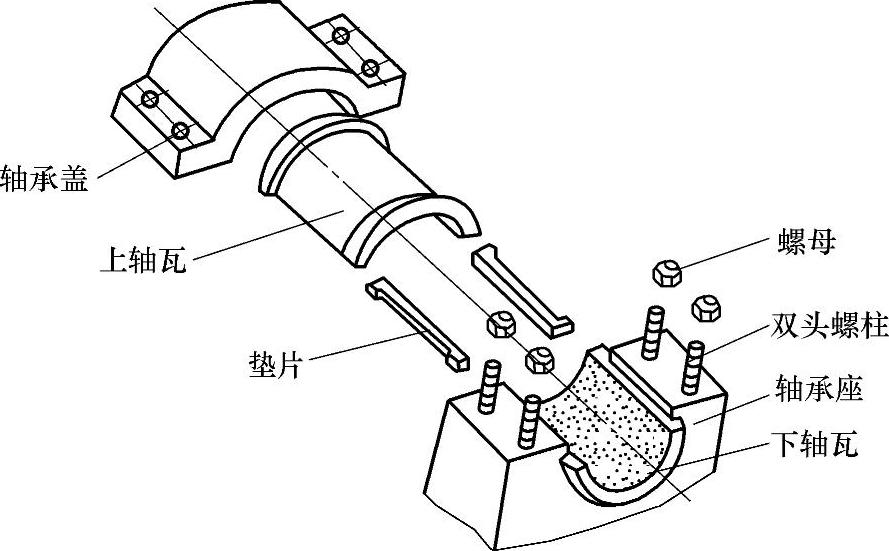 轴承盖
上轴瓦
垫片
螺母
双头螺柱
轴承座
下轴瓦