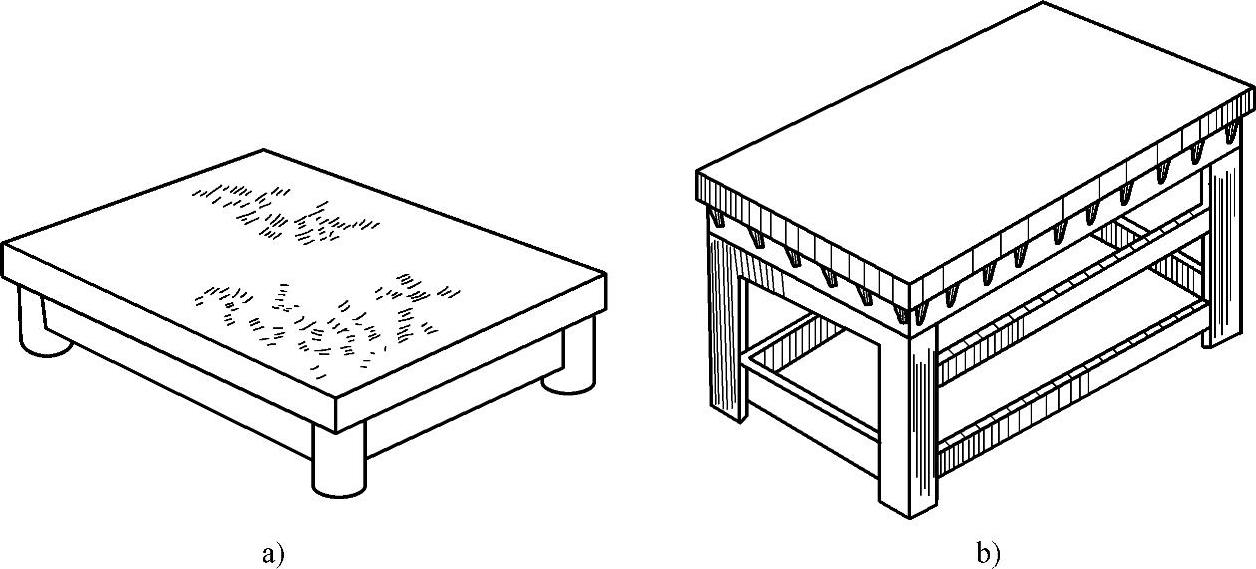 a)

b)