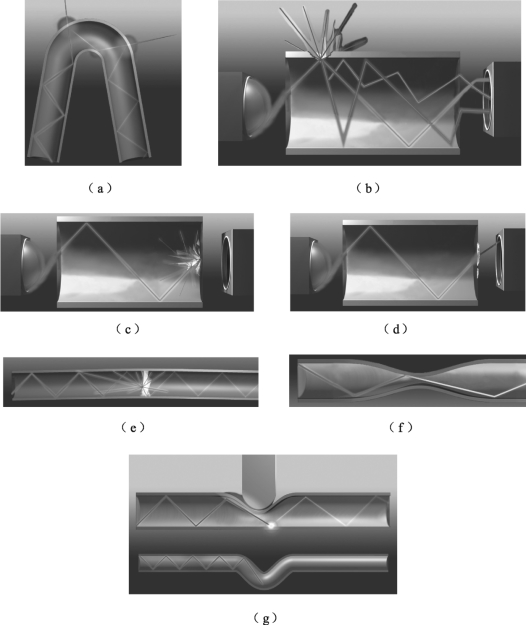 （a）

（b）

（c）

（d）

（e）

（f）

（g）