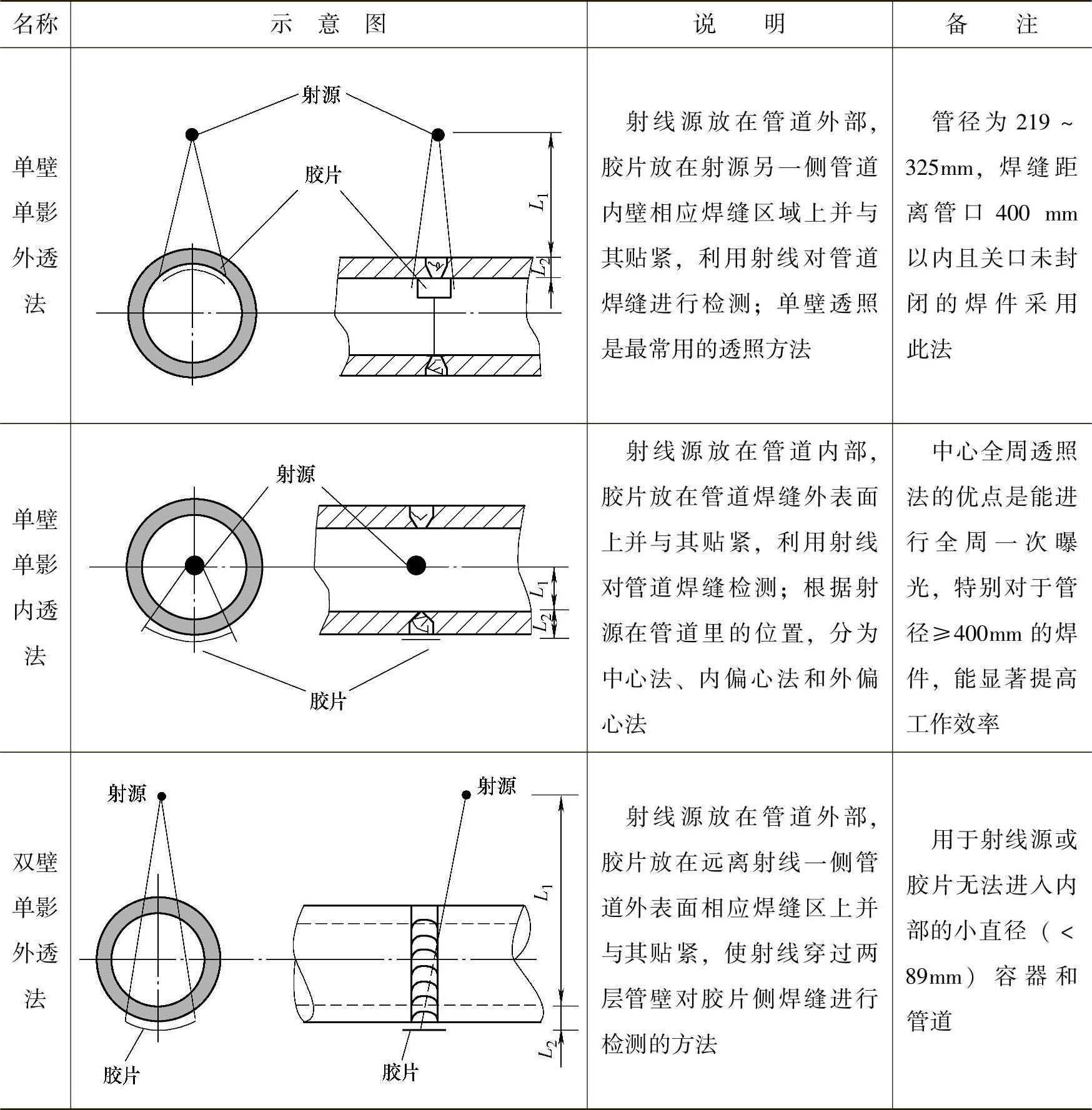 | 名称 | 示 意 图 | 说 明 | 备 注 |
|---|---|---|---|
| 单壁单影外透法 | 射源 胶片 $L_1$ $L_2$ | 射线源放在管道外部，胶片放在射源另一侧管道内壁相应焊缝区域上并与其贴紧，利用射线对管道焊缝进行检测；单壁透照是最常用的透照方法 | 管径为 219 ~ 325mm，焊缝距离管口 400 mm 以内且关口未封闭的焊件采用此法 |
| 单壁单影内透法 | 射源 $L_1$ $L_2$ 胶片 | 射线源放在管道内部，胶片放在管道焊缝外表面上并与其贴紧，利用射线对管道焊缝检测；根据射源在管道里的位置，分为中心法、内偏心法和外偏心法 | 中心全周透照法的优点是能进行全周一次曝光，特别对于管径≥400mm 的焊件，能显著提高工作效率 |
| 双壁单影外透法 | 射源 射源 $L_1$ $L_2$ 胶片 胶片 | 射线源放在管道外部，胶片放在远离射线一侧管道外表面相应焊缝区上并与其贴紧，使射线穿过两层管壁对胶片侧焊缝进行检测的方法 | 用于射线源或胶片无法进入内部的小直径（< 89mm）容器和管道 |