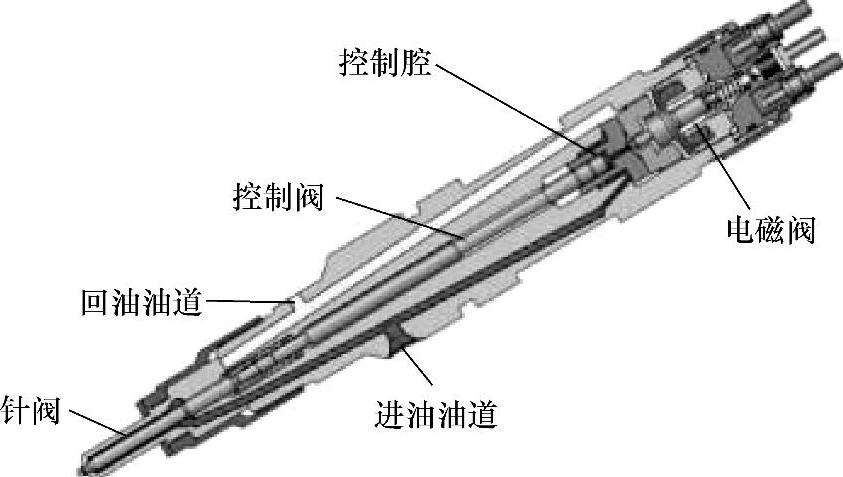 控制腔

控制阀

电磁阀

回油油道

针阀

进油油道