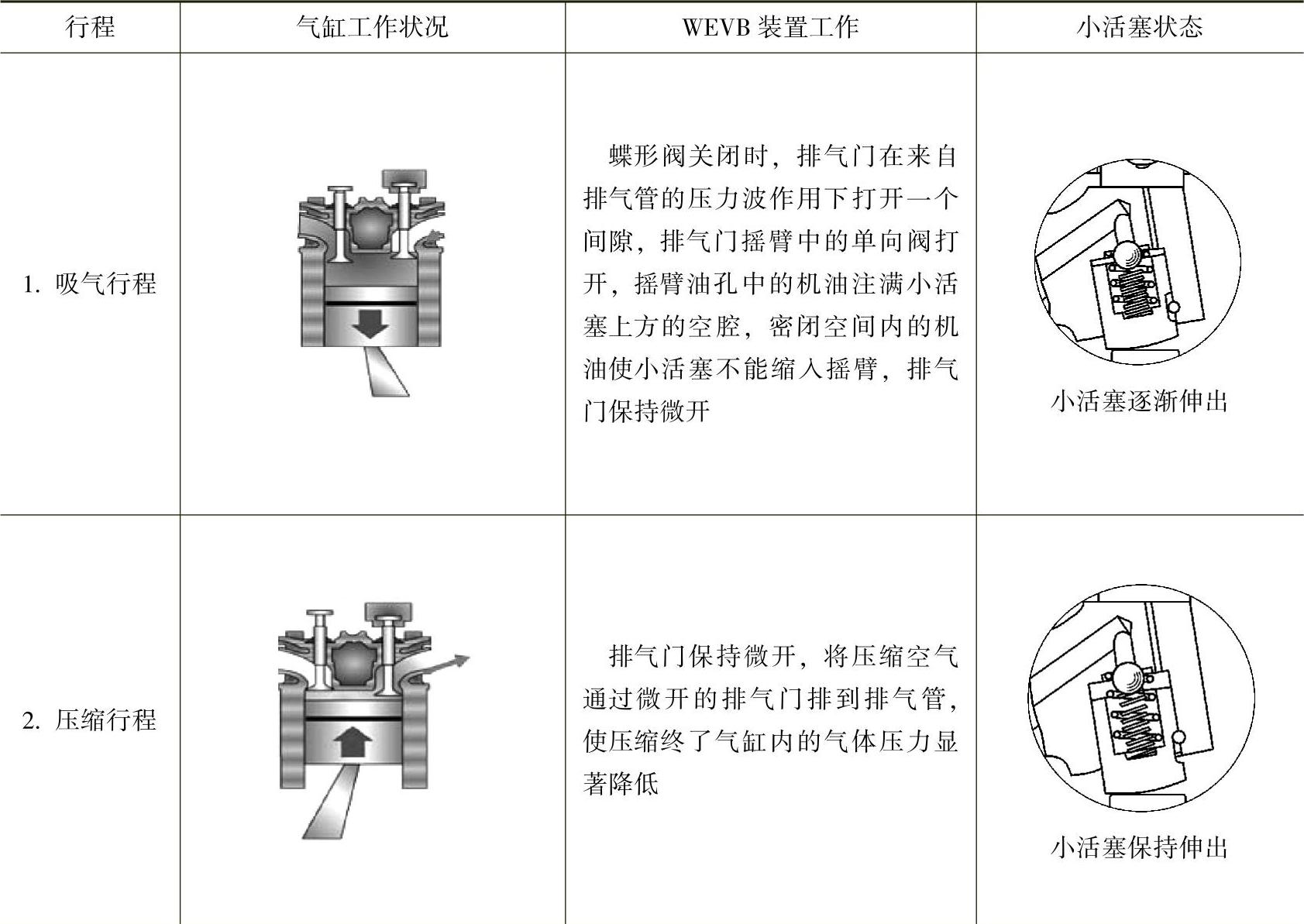 | 行程 | 气缸工作状况 | WEVB 装置工作 | 小活塞状态 |
|---|---|---|---|
| 1. 吸气行程 | | 蝶形阀关闭时，排气门在来自排气管的压力波作用下打开一个间隙，排气门摇臂中的单向阀打开，摇臂油孔中的机油注满小活塞上方的空腔，密闭空间内的机油使小活塞不能缩入摇臂，排气门保持微开 | 小活塞逐渐伸出 |
| 2. 压缩行程 | | 排气门保持微开，将压缩空气通过微开的排气门排到排气管，使压缩终了气缸内的气体压力显著降低 | 小活塞保持伸出 |