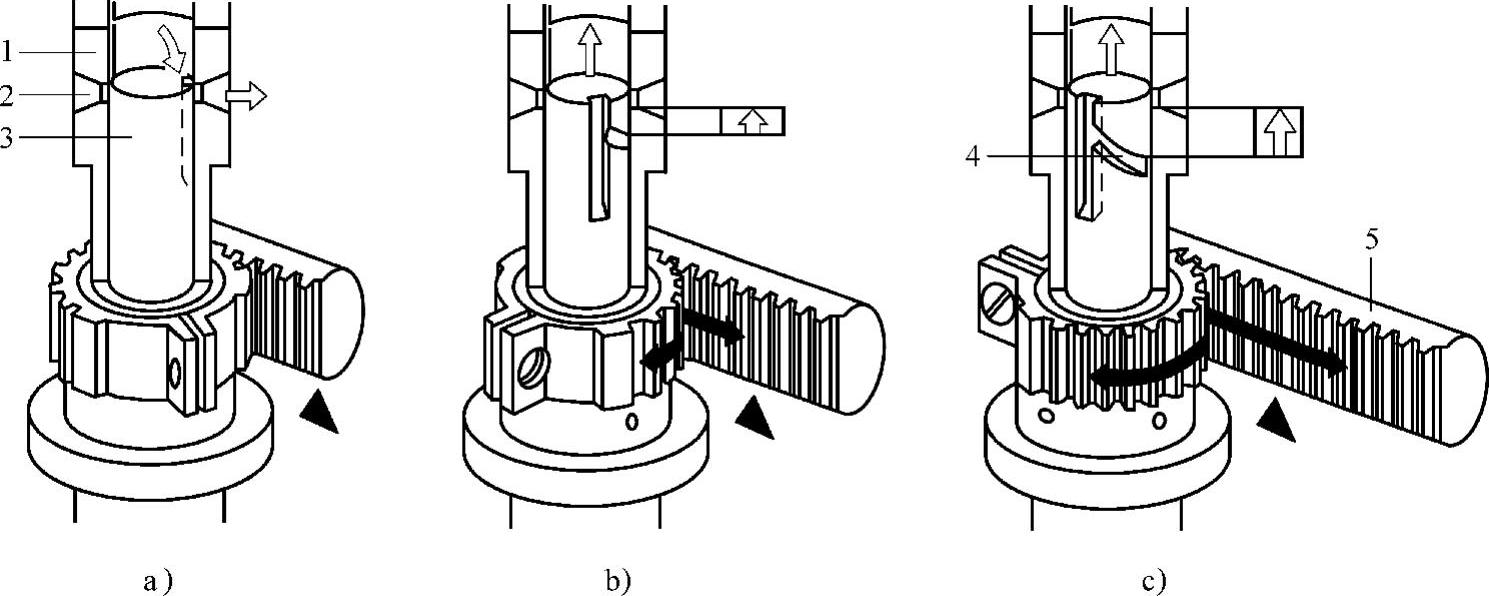 1
2
3
4
5
a)
b)
c)