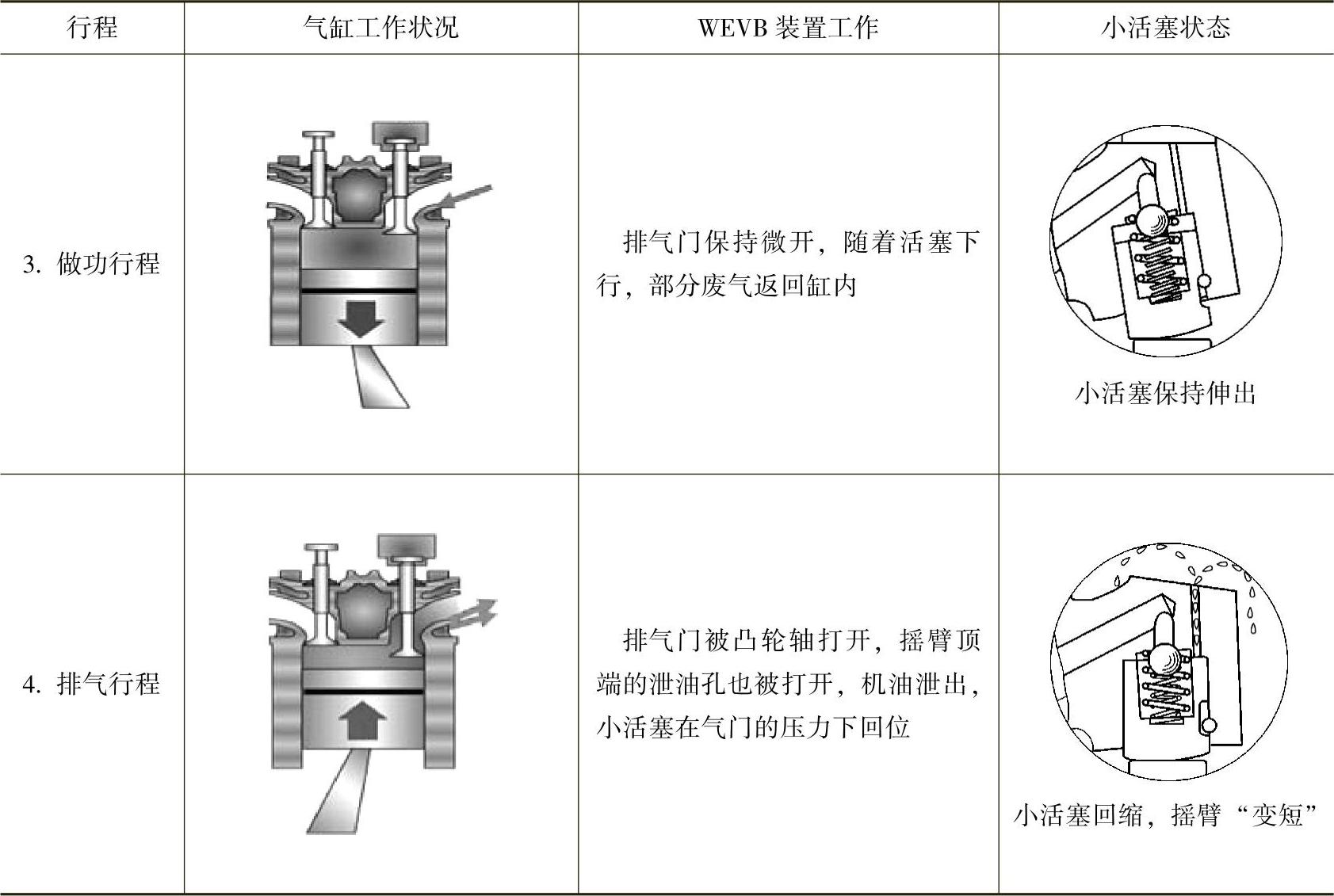 | 行程 | 气缸工作状况 | WEVB 装置工作 | 小活塞状态 |
|---|---|---|---|
| 3. 做功行程 |  | 排气门保持微开，随着活塞下行，部分废气返回缸内 | 小活塞保持伸出 |
| 4. 排气行程 |  | 排气门被凸轮轴打开，摇臂顶端的泄油孔也被打开，机油泄出，小活塞在气门的压力下回位 | 小活塞回缩，摇臂“变短” |