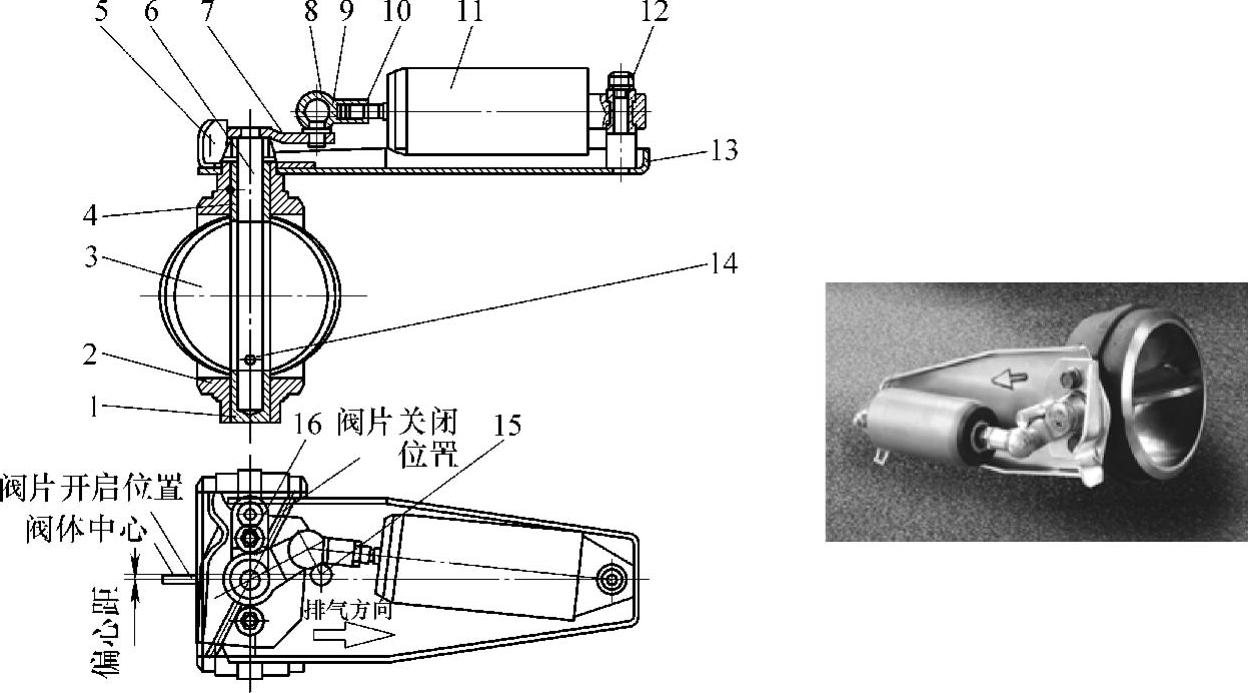 5
6
7
8
9
10
11
12
13
4
3
14
2
1
16
阀片关闭位置
15
阀片开启位置
阀体中心
偏心距
排气方向