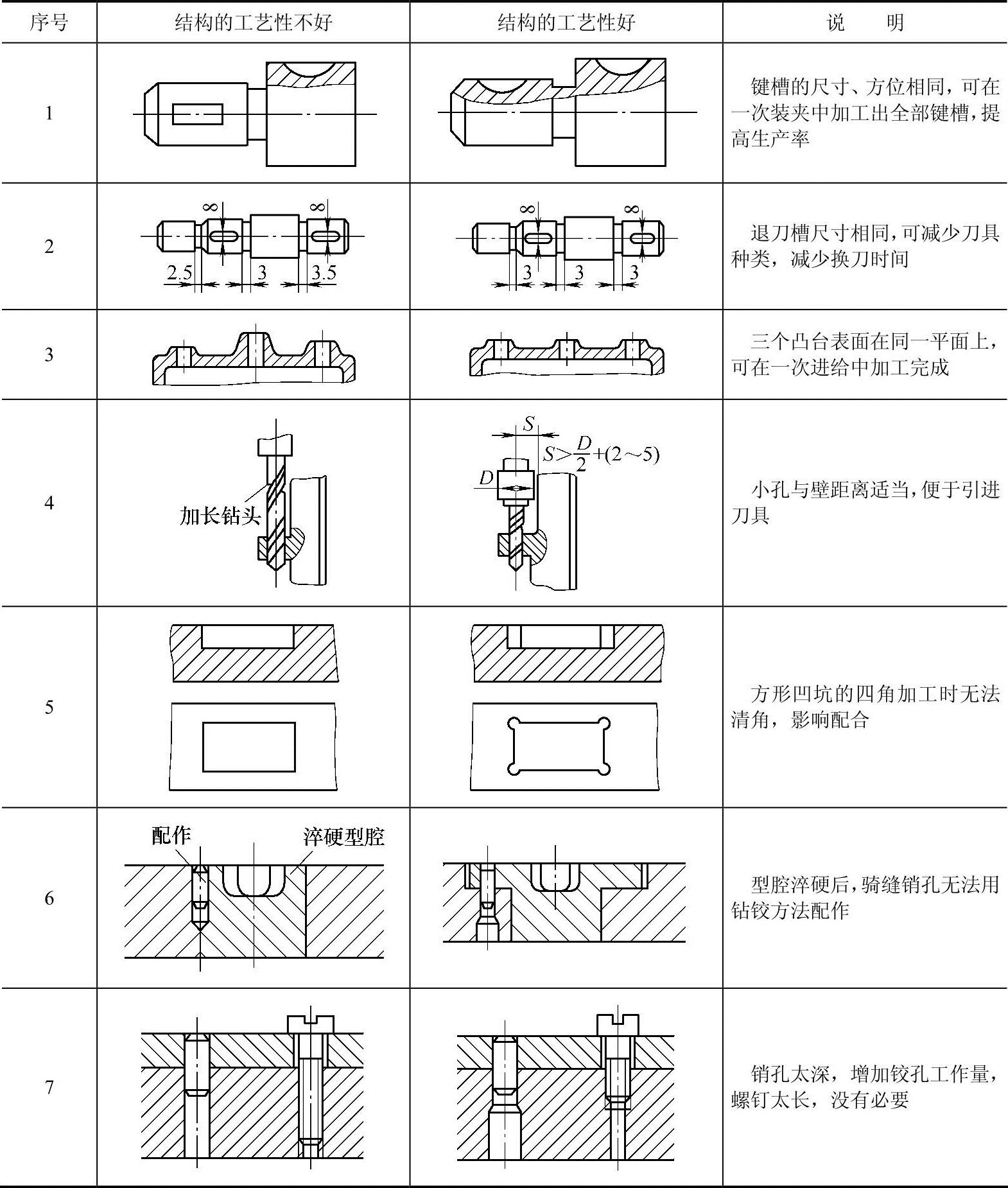 | 序号 | 结构的工艺性不好 | 结构的工艺性好 | 说　明 |
|---|---|---|---|
| 1 | | | 键槽的尺寸、方位相同，可在一次装夹中加工出全部键槽，提高生产率 |
| 2 | ∞ ∞ 2.5 3 3.5 | ∞ ∞ 3 3 3 | 退刀槽尺寸相同，可减少刀具种类，减少换刀时间 |
| 3 | | | 三个凸台表面在同一平面上，可在一次进给中加工完成 |
| 4 | 加长钻头 | $S$ $S>\frac{D}{2}+(2\sim5)$ $D$ | 小孔与壁距离适当，便于引进刀具 |
| 5 | | | 方形凹坑的四角加工时无法清角，影响配合 |
| 6 | 配作 淬硬型腔 | | 型腔淬硬后，骑缝销孔无法用钻铰方法配作 |
| 7 | | | 销孔太深，增加铰孔工作量，螺钉太长，没有必要 |