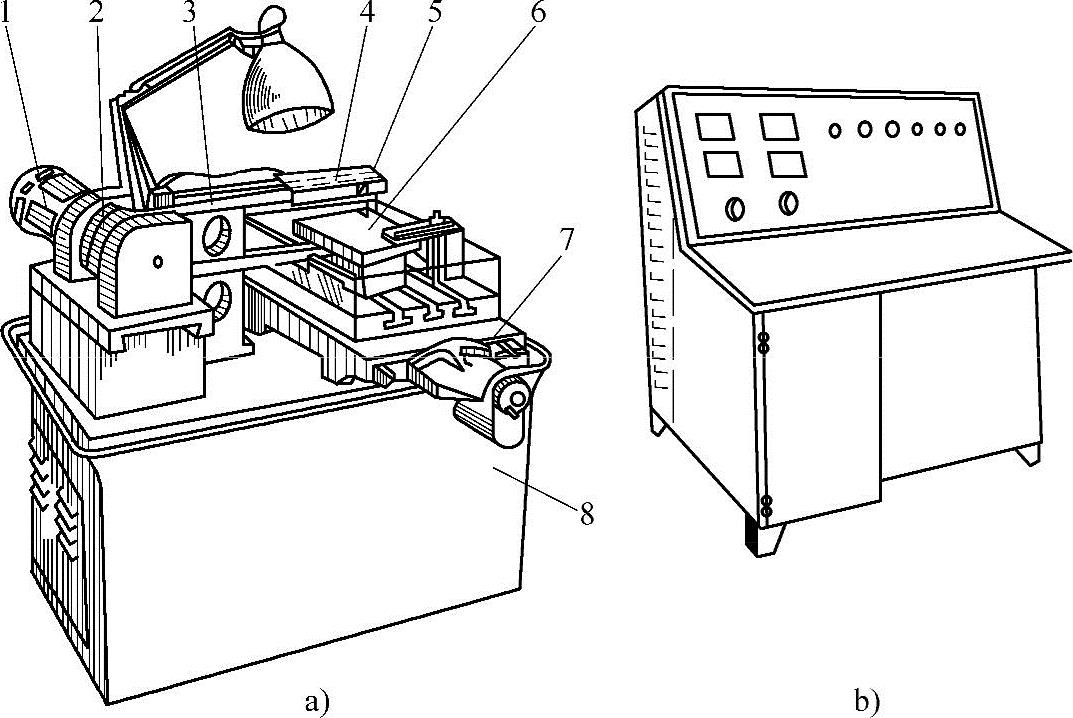 1
2
3
4
5
6
7
8
a)
b)