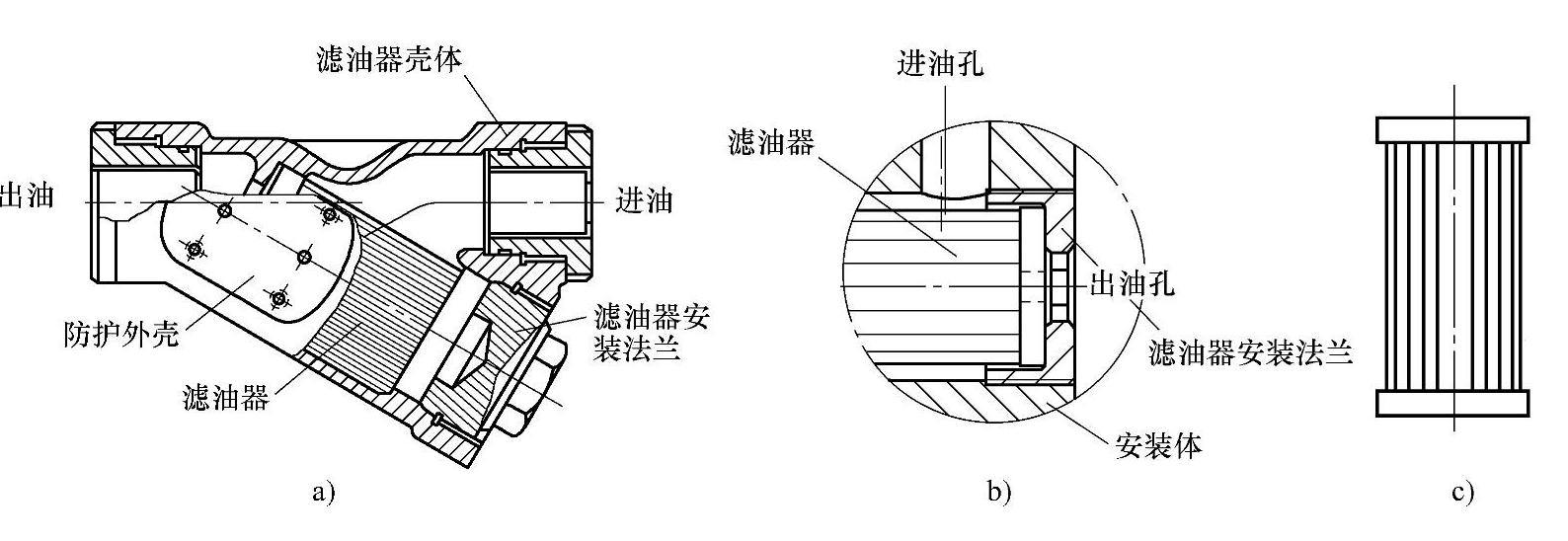 滤油器壳体

出油

进油

防护外壳

滤油器安装法兰

滤油器

a)

进油孔

滤油器

出油孔

滤油器安装法兰

安装体

b)

c)