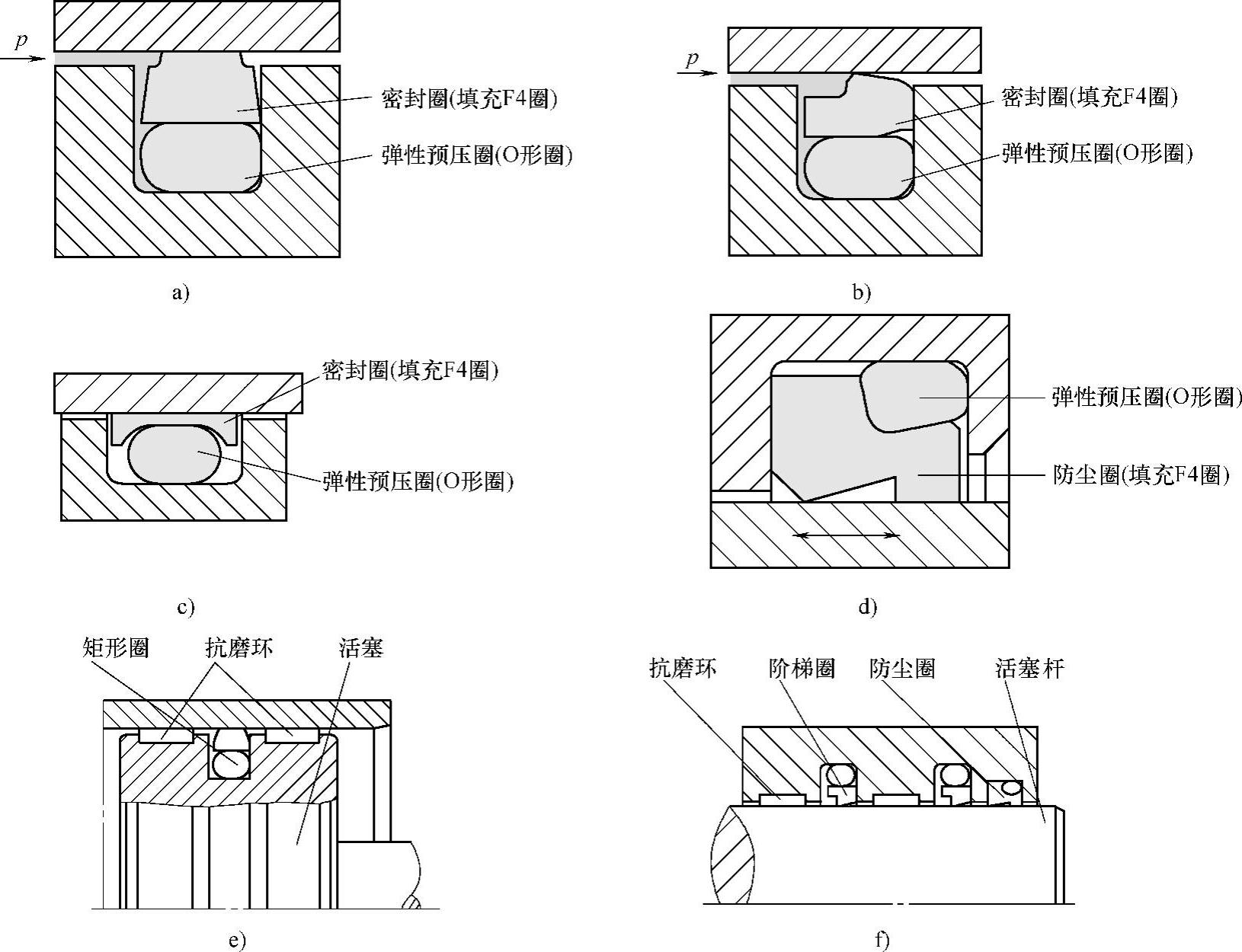 $p$

密封圈(填充F4圈)

弹性预压圈(O形圈)

a)

$p$

密封圈(填充F4圈)

弹性预压圈(O形圈)

b)

密封圈(填充F4圈)

弹性预压圈(O形圈)

c)

弹性预压圈(O形圈)

防尘圈(填充F4圈)

d)

矩形圈

抗磨环

活塞

e)

抗磨环

阶梯圈

防尘圈

活塞杆

f)