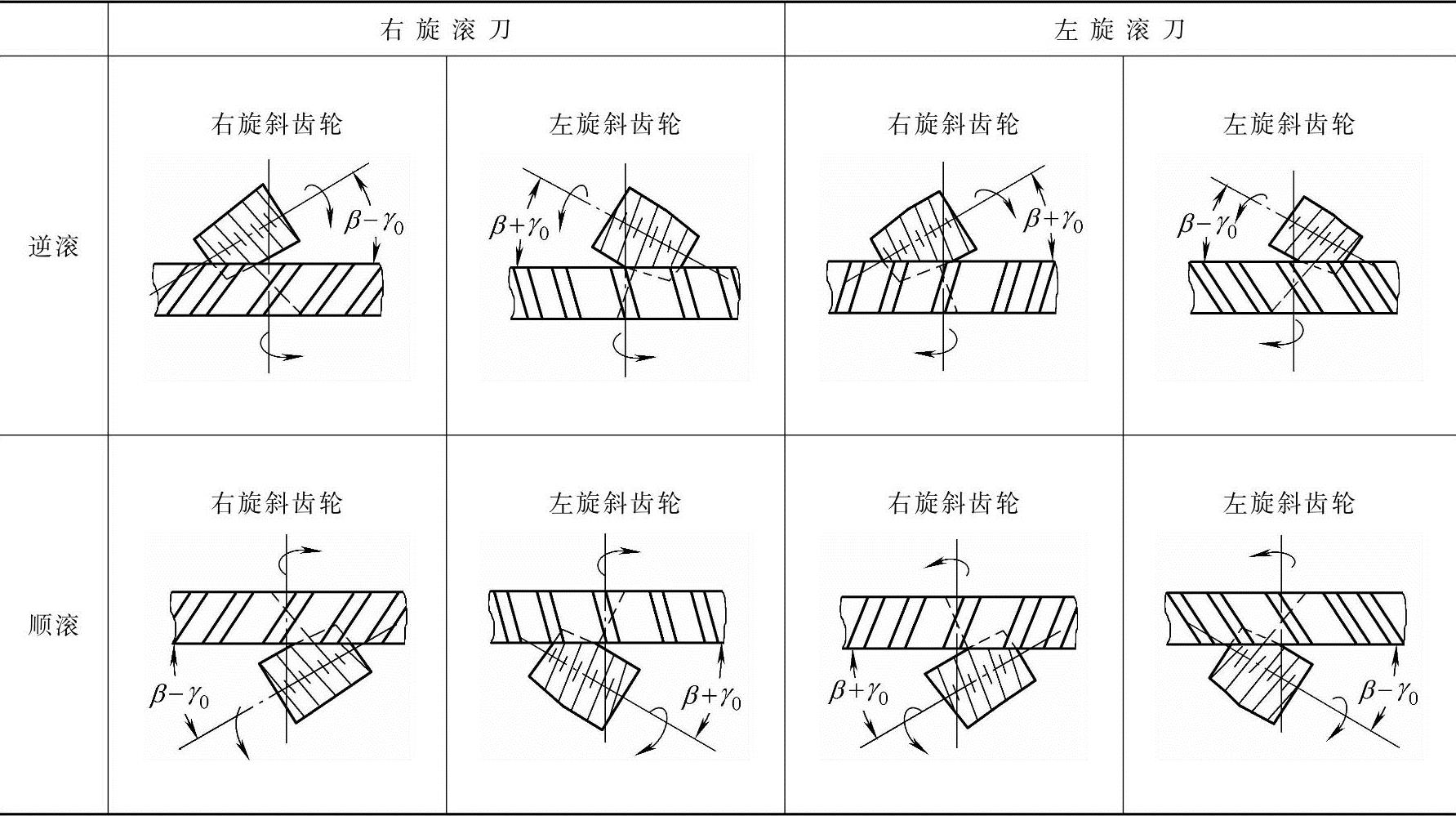 |  | 右旋滚刀 | | 左旋滚刀 | |
|---|---|---|---|---|
| 逆滚 | 右旋斜齿轮 $\beta-\gamma_0$ | 左旋斜齿轮 $\beta+\gamma_0$ | 右旋斜齿轮 $\beta+\gamma_0$ | 左旋斜齿轮 $\beta-\gamma_0$ |
| 顺滚 | 右旋斜齿轮 $\beta-\gamma_0$ | 左旋斜齿轮 $\beta+\gamma_0$ | 右旋斜齿轮 $\beta+\gamma_0$ | 左旋斜齿轮 $\beta-\gamma_0$ |