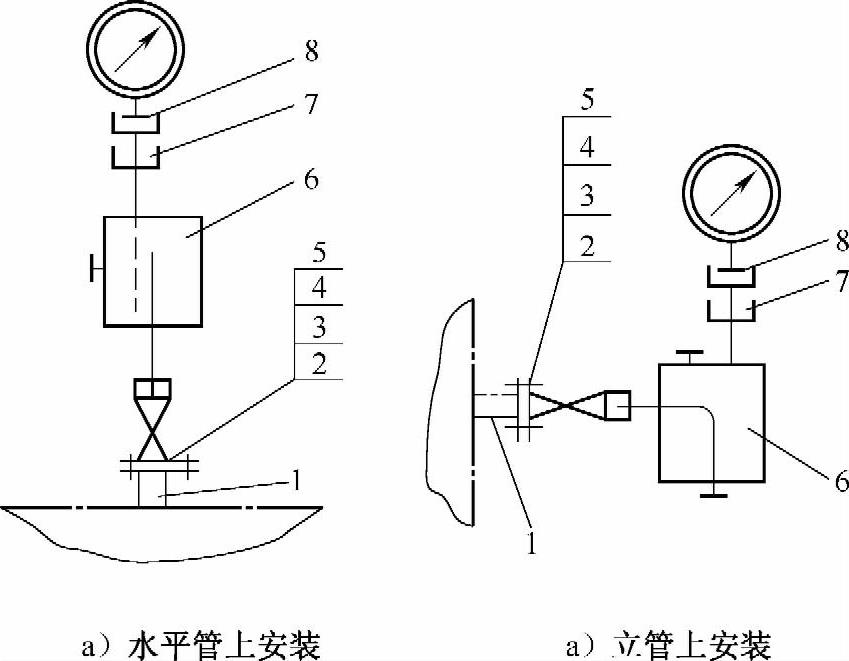 8
7
6
5
4
3
2
1

a）水平管上安装

5
4
3
2
8
7
6
1

a）立管上安装