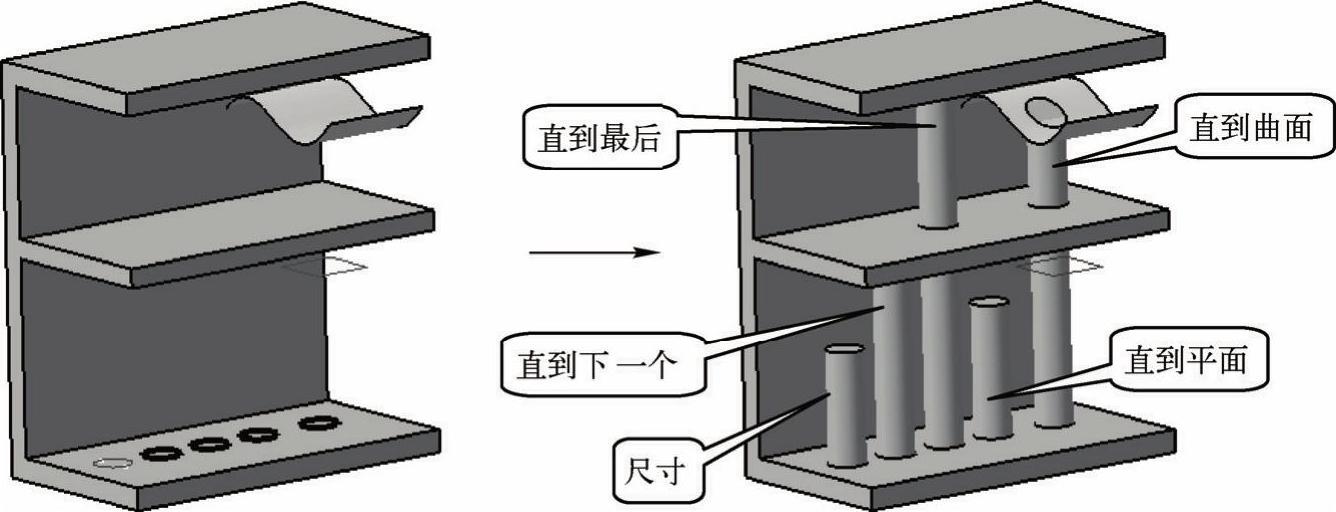 直到最后

直到曲面

直到下一个

直到平面

尺寸