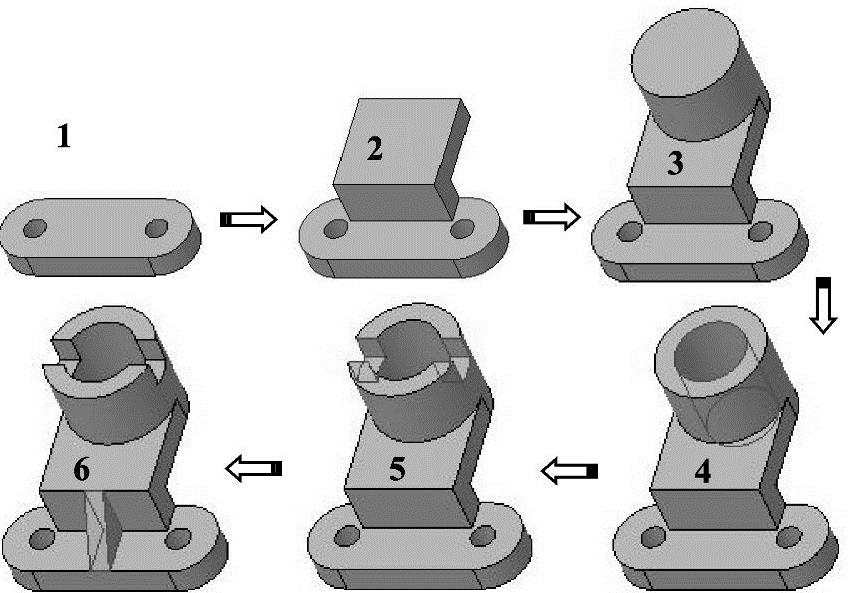 1

2

3

4

5

6