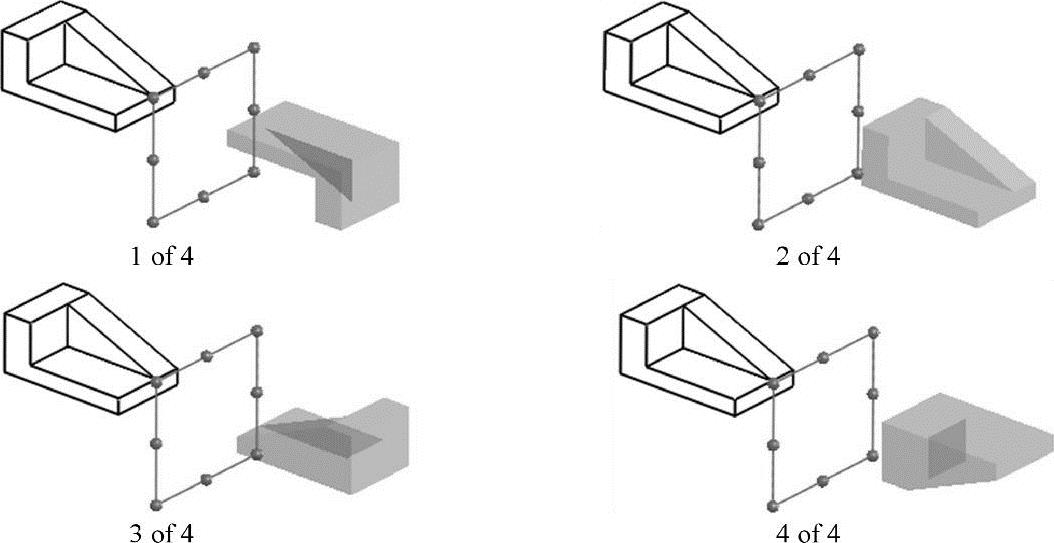 1 of 4

2 of 4

3 of 4

4 of 4