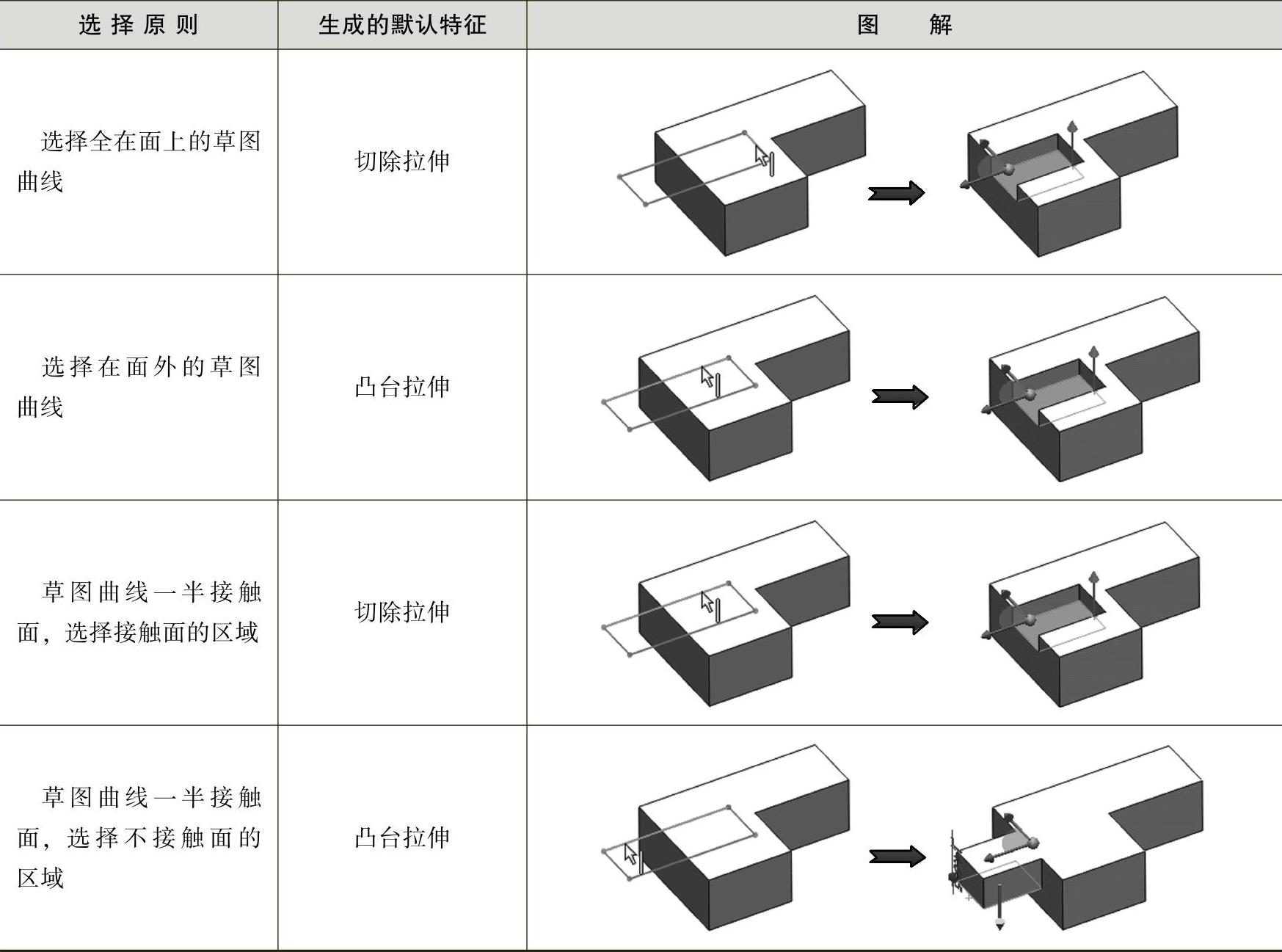 | 选择原则 | 生成的默认特征 | 图　解 |
|---|---|---|
| 选择全在面上的草图曲线 | 切除拉伸 | |
| 选择在面外的草图曲线 | 凸台拉伸 | |
| 草图曲线一半接触面，选择接触面的区域 | 切除拉伸 | |
| 草图曲线一半接触面，选择不接触面的区域 | 凸台拉伸 | |