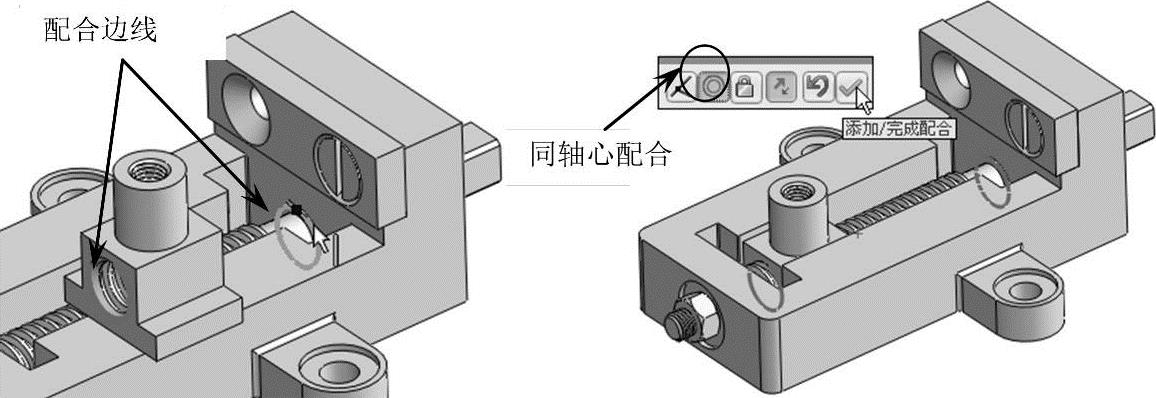 配合边线

同轴心配合

添加/完成配合