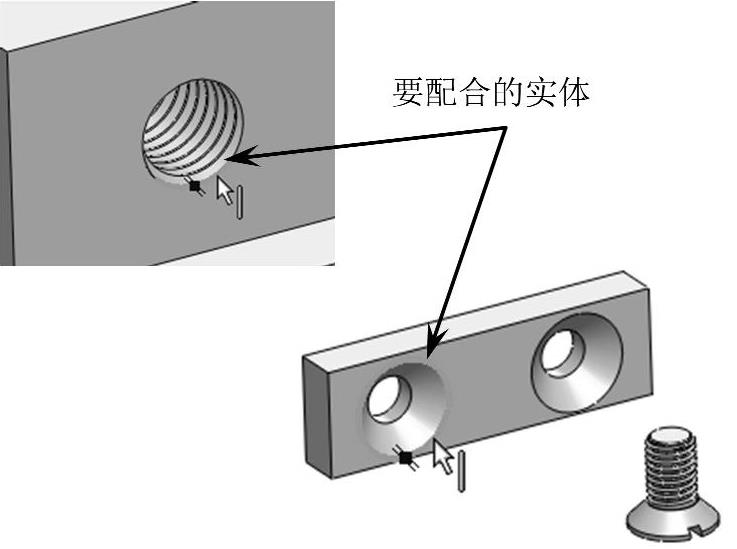 要配合的实体