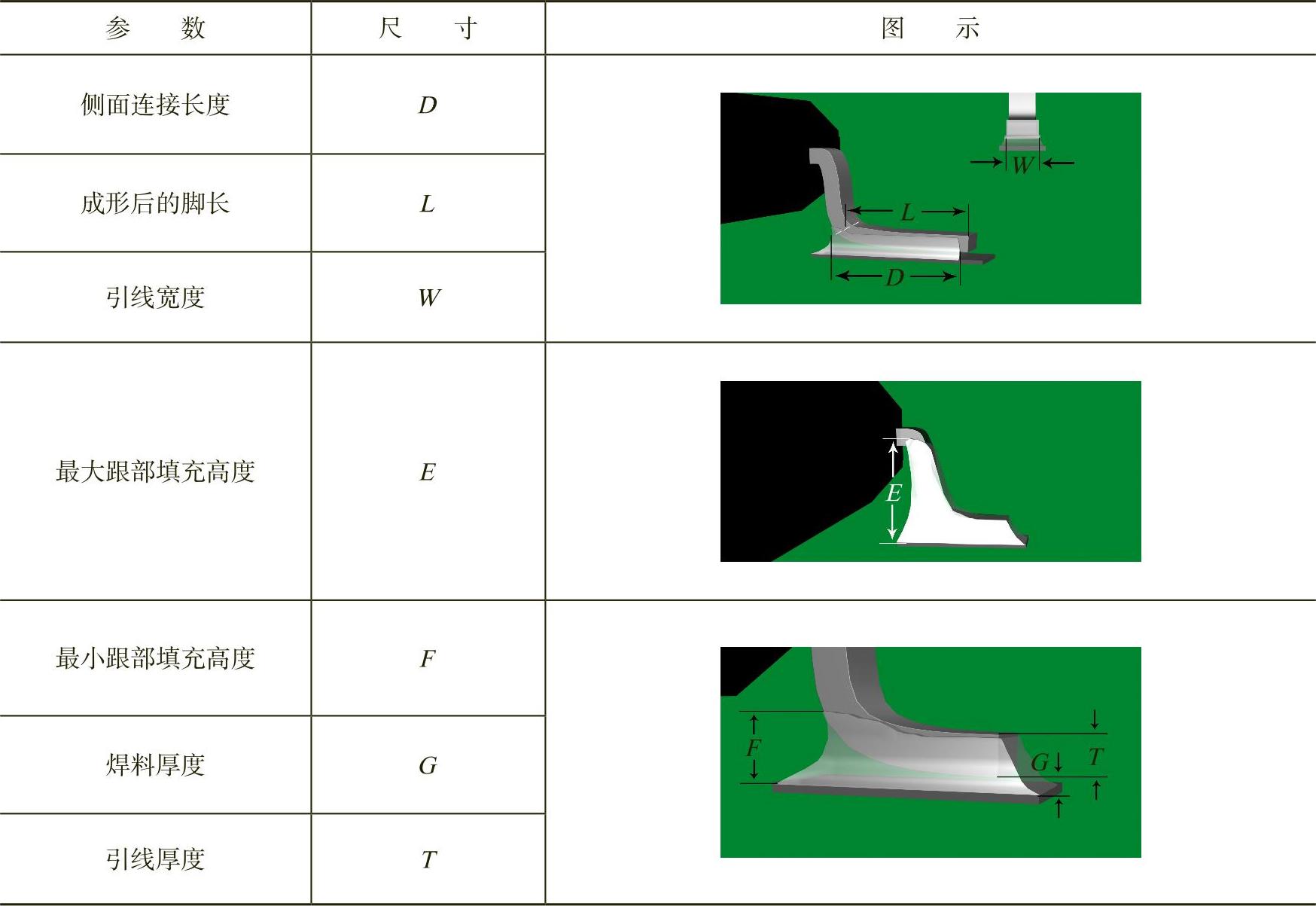 | 参　数 | 尺　寸 | 图　示 |
|---|---|---|
| 侧面连接长度 | $D$ | $W$ $L$ $D$ |
| 成形后的脚长 | $L$ | |
| 引线宽度 | $W$ | |
| 最大跟部填充高度 | $E$ | $E$ |
| 最小跟部填充高度 | $F$ | $F$ $G$ $T$ |
| 焊料厚度 | $G$ | |
| 引线厚度 | $T$ | |