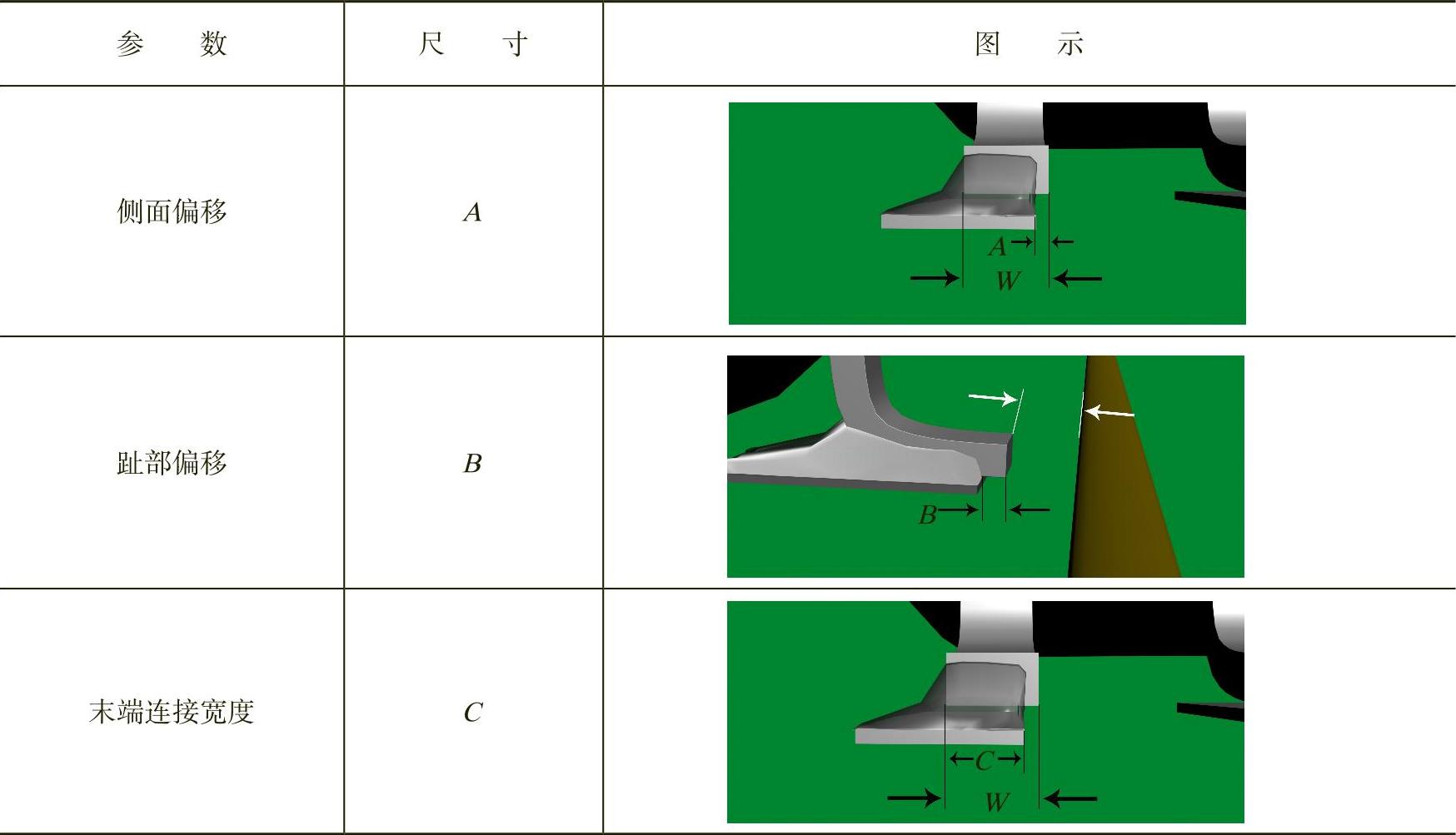 | 参　　数 | 尺　　寸 | 图　　示 |
|---|---|---|
| 侧面偏移 | $A$ | $A$ $W$ |
| 趾部偏移 | $B$ | $B$ |
| 末端连接宽度 | $C$ | $C$ $W$ |