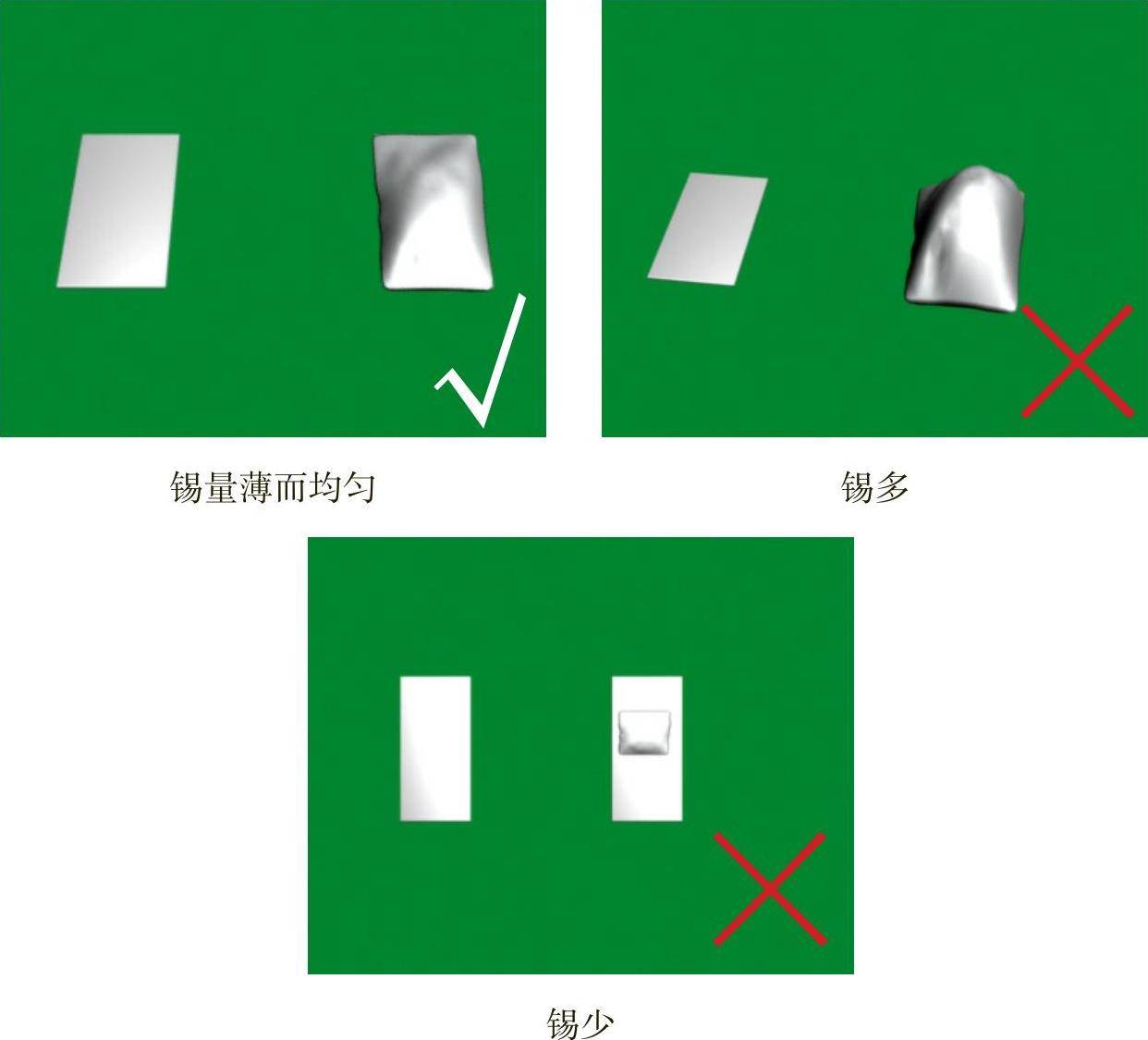 锡量薄而均匀

锡多

锡少