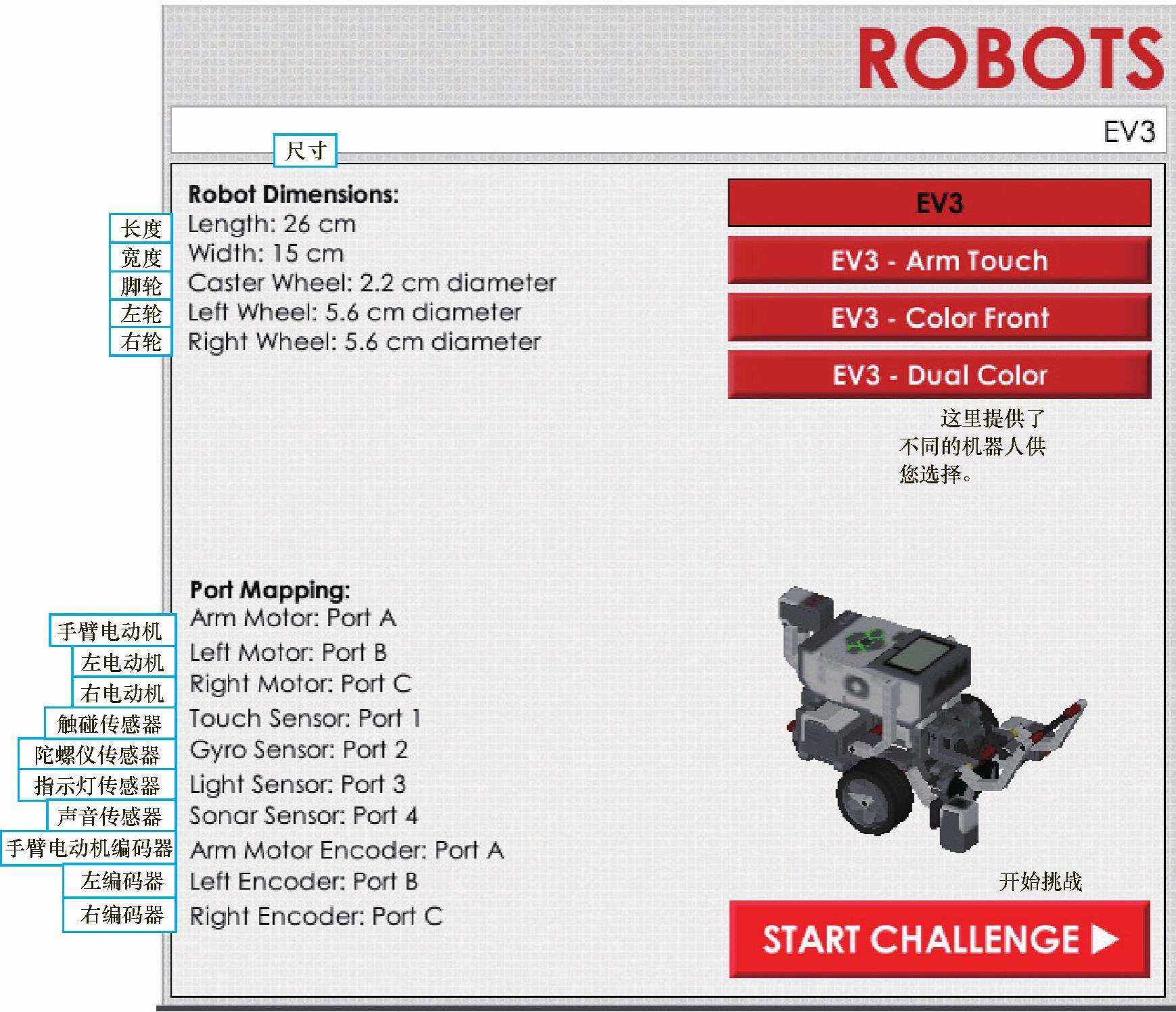 ROBOTS

EV3

尺寸

Robot Dimensions:
长度 Length: 26 cm
宽度 Width: 15 cm
脚轮 Caster Wheel: 2.2 cm diameter
左轮 Left Wheel: 5.6 cm diameter
右轮 Right Wheel: 5.6 cm diameter

EV3
EV3 - Arm Touch
EV3 - Color Front
EV3 - Dual Color

这里提供了不同的机器人供您选择。

Port Mapping:
手臂电动机 Arm Motor: Port A
左电动机 Left Motor: Port B
右电动机 Right Motor: Port C
触碰传感器 Touch Sensor: Port 1
陀螺仪传感器 Gyro Sensor: Port 2
指示灯传感器 Light Sensor: Port 3
声音传感器 Sonar Sensor: Port 4
手臂电动机编码器 Arm Motor Encoder: Port A
左编码器 Left Encoder: Port B
右编码器 Right Encoder: Port C

开始挑战

START CHALLENGE ▶