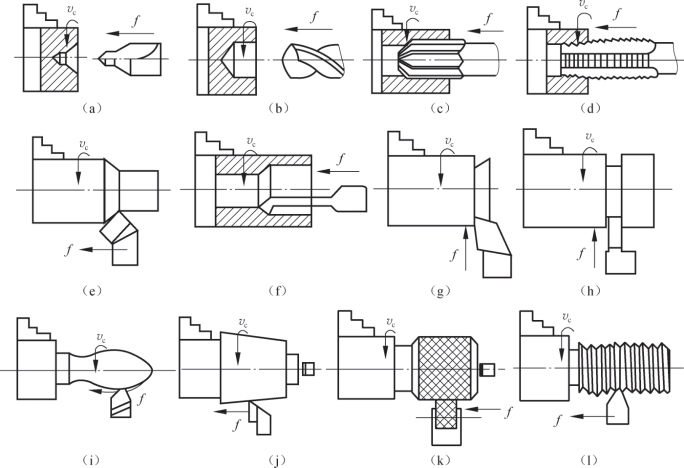 $v_c$ $f$
(a)

$v_c$ $f$
(b)

$v_c$ $f$
(c)

$v_c$ $f$
(d)

$v_c$ $f$
(e)

$v_c$ $f$
(f)

$v_c$ $f$
(g)

$v_c$ $f$
(h)

$v_c$ $f$
(i)

$v_c$ $f$
(j)

$v_c$ $f$
(k)

$v_c$ $f$
(l)