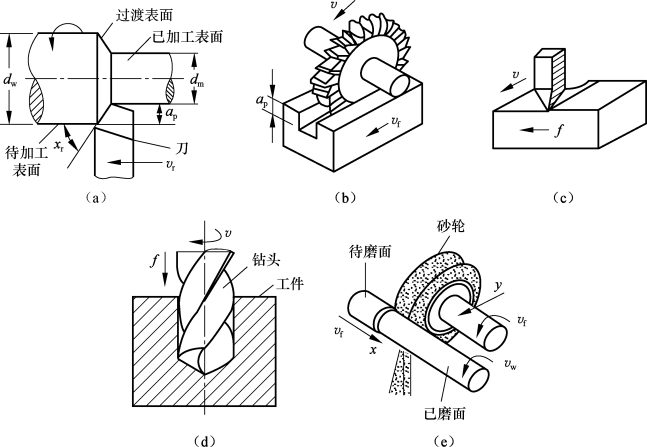 过渡表面
已加工表面
$d_w$
$d_m$
$a_p$
$x_r$
待加工表面
刀
$v_r$
（a）

$v$
$a_p$
$v_f$
（b）

$v$
$f$
（c）

$v$
$f$
钻头
工件
（d）

砂轮
待磨面
$y$
$v_f$
$v_f$
$x$
$v_w$
已磨面
（e）