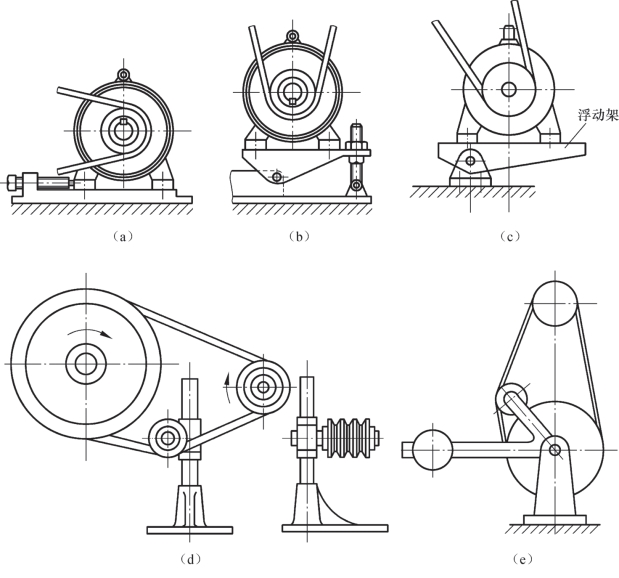 浮动架

（a）

（b）

（c）

（d）

（e）