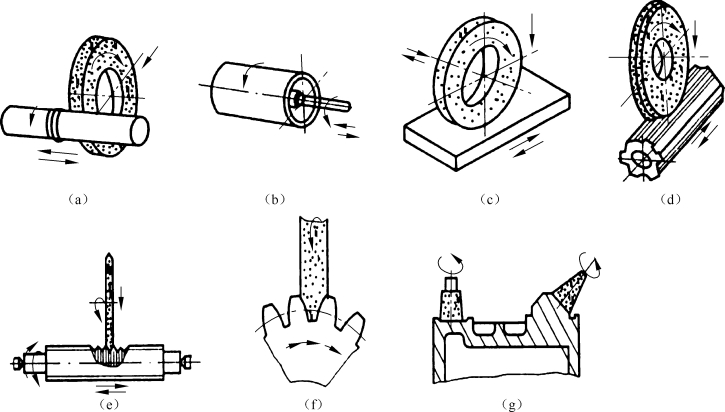 （a）

（b）

（c）

（d）

（e）

（f）

（g）