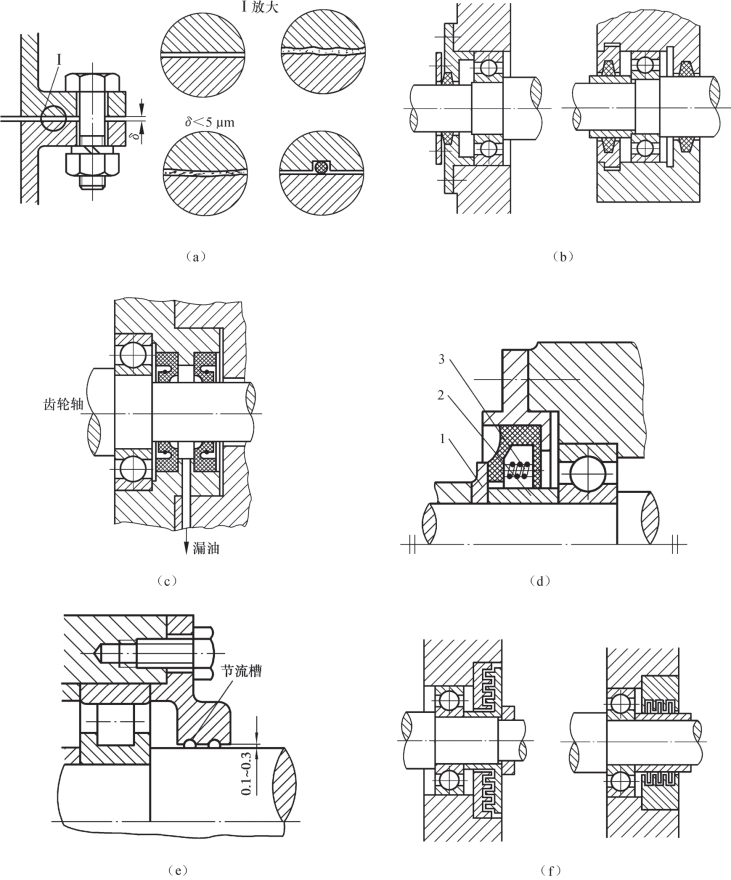 I 放大

I

$\delta$

$\delta < 5\ \mu m$

（a）

（b）

齿轮轴

漏油

（c）

3

2

1

（d）

节流槽

0.1~0.3

（e）

（f）