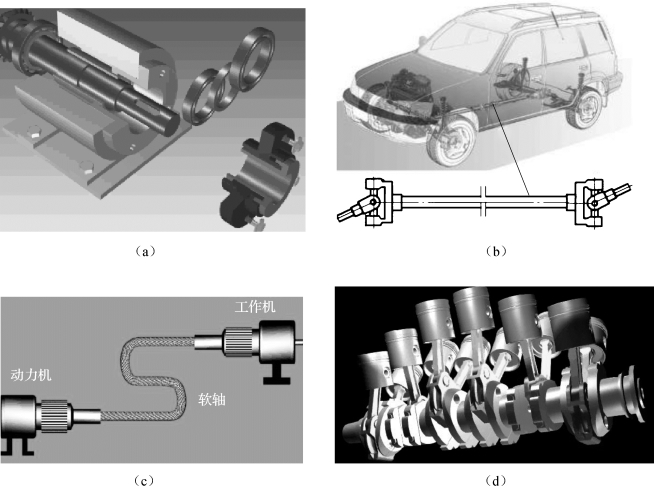 （a）

（b）

工作机

动力机

软轴

（c）

（d）