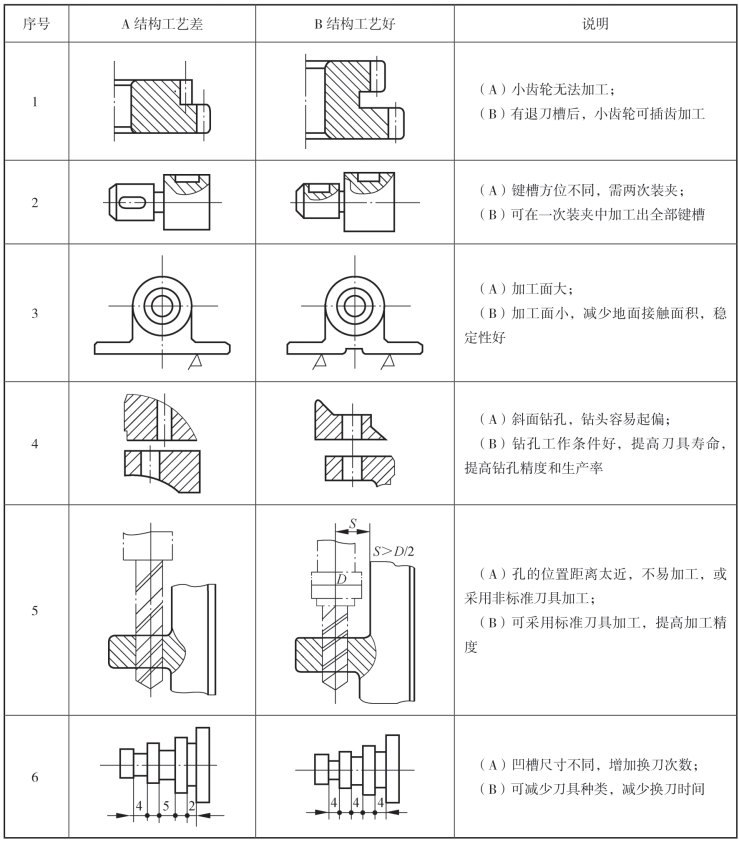 | 序号 | A 结构工艺差 | B 结构工艺好 | 说明 |
|---|---|---|---|
| 1 | | | （A）小齿轮无法加工；（B）有退刀槽后，小齿轮可插齿加工 |
| 2 | | | （A）键槽方位不同，需两次装夹；（B）可在一次装夹中加工出全部键槽 |
| 3 | | | （A）加工面大；（B）加工面小，减少地面接触面积，稳定性好 |
| 4 | | | （A）斜面钻孔，钻头容易起偏；（B）钻孔工作条件好，提高刀具寿命，提高钻孔精度和生产率 |
| 5 | | $S$ $S>D/2$ $D$ | （A）孔的位置距离太近，不易加工，或采用非标准刀具加工；（B）可采用标准刀具加工，提高加工精度 |
| 6 | 4 5 2 | 4 4 4 | （A）凹槽尺寸不同，增加换刀次数；（B）可减少刀具种类，减少换刀时间 |