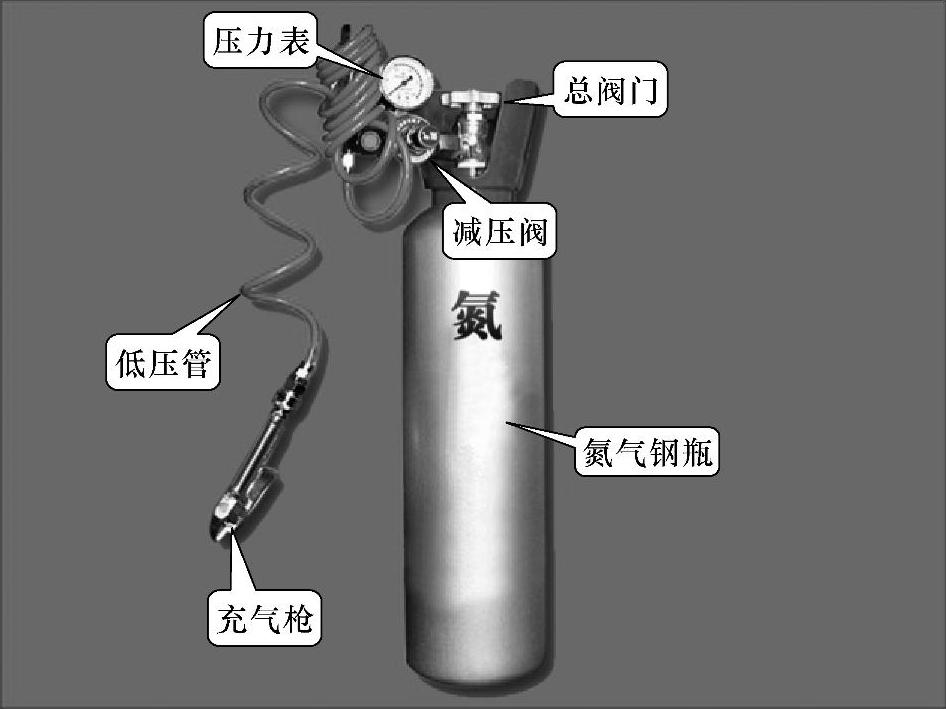 压力表

总阀门

减压阀

氮

低压管

氮气钢瓶

充气枪