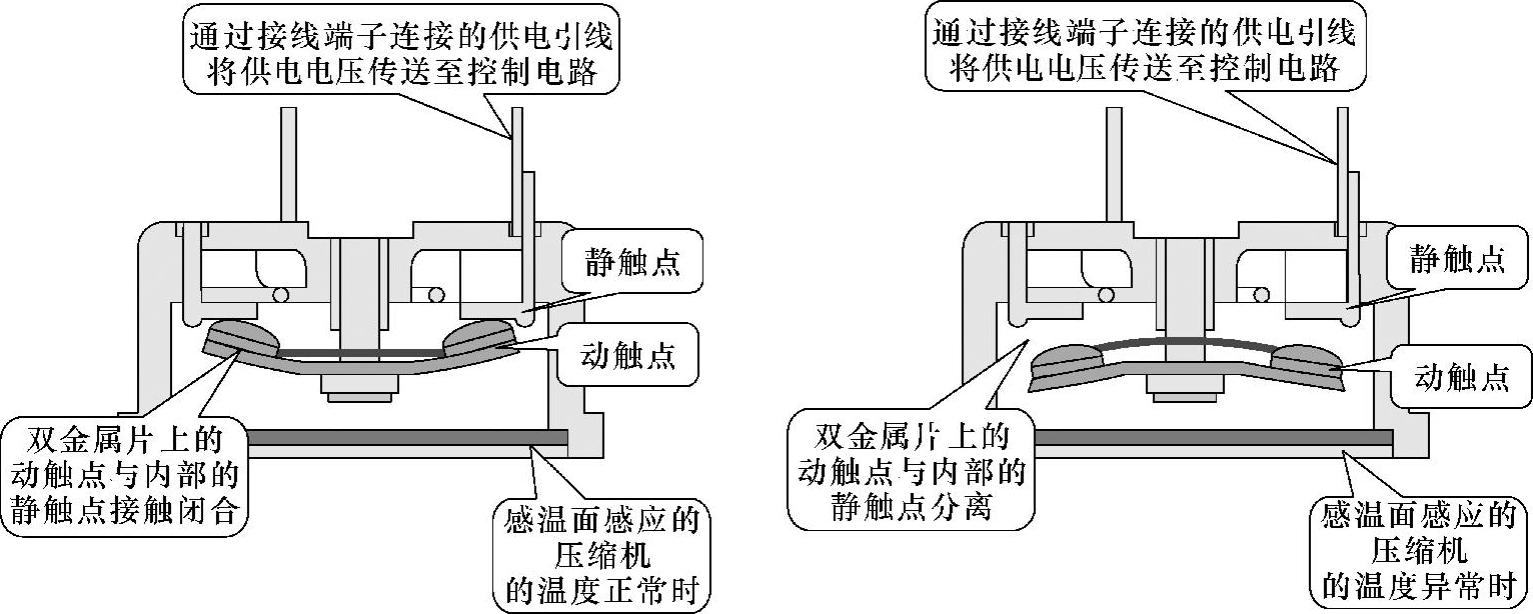 通过接线端子连接的供电引线将供电电压传送至控制电路

静触点

动触点

双金属片上的动触点与内部的静触点接触闭合

感温面感应的压缩机的温度正常时

通过接线端子连接的供电引线将供电电压传送至控制电路

静触点

动触点

双金属片上的动触点与内部的静触点分离

感温面感应的压缩机的温度异常时