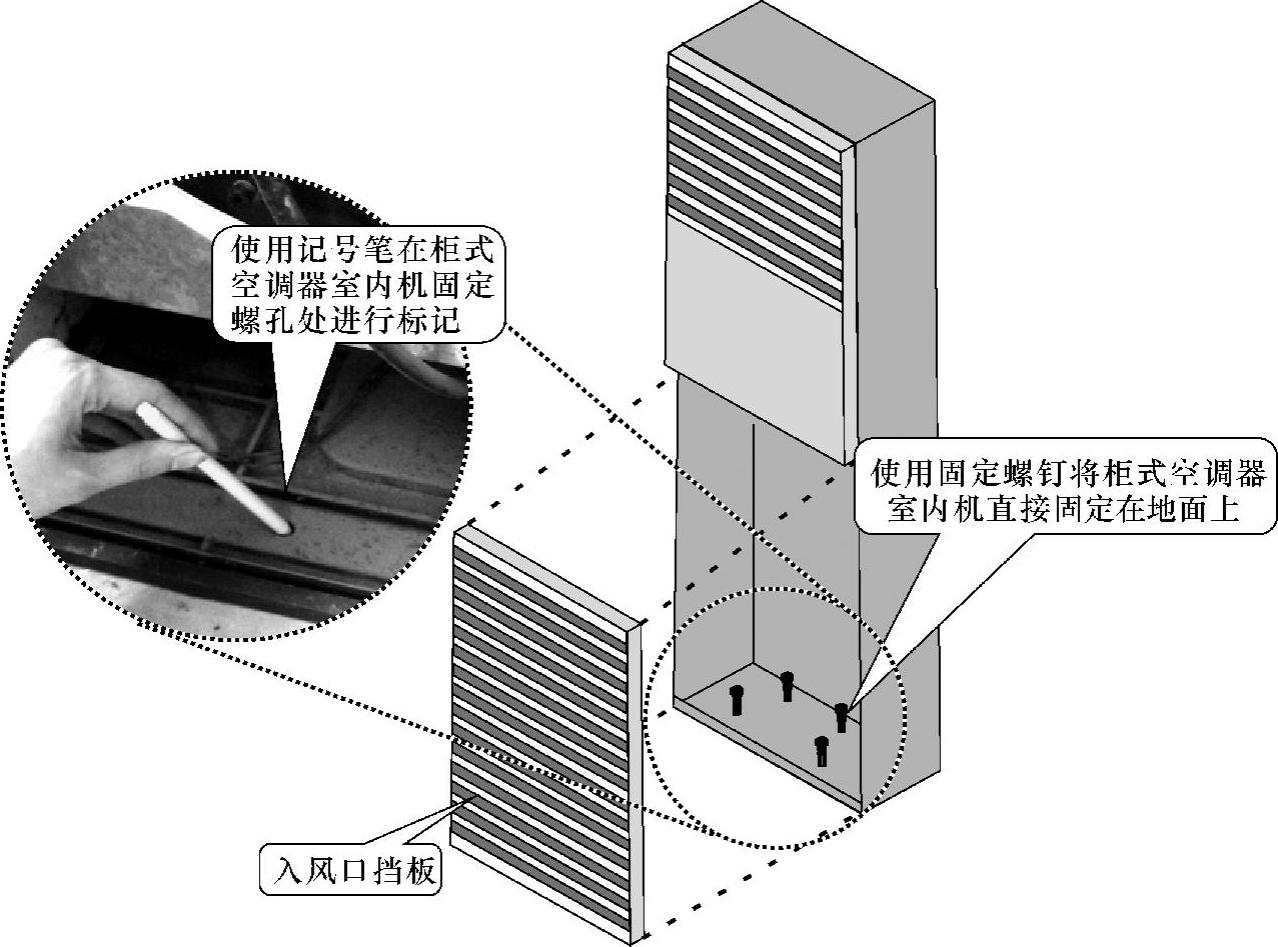 使用记号笔在柜式空调器室内机固定螺孔处进行标记

使用固定螺钉将柜式空调器室内机直接固定在地面上

入风口挡板