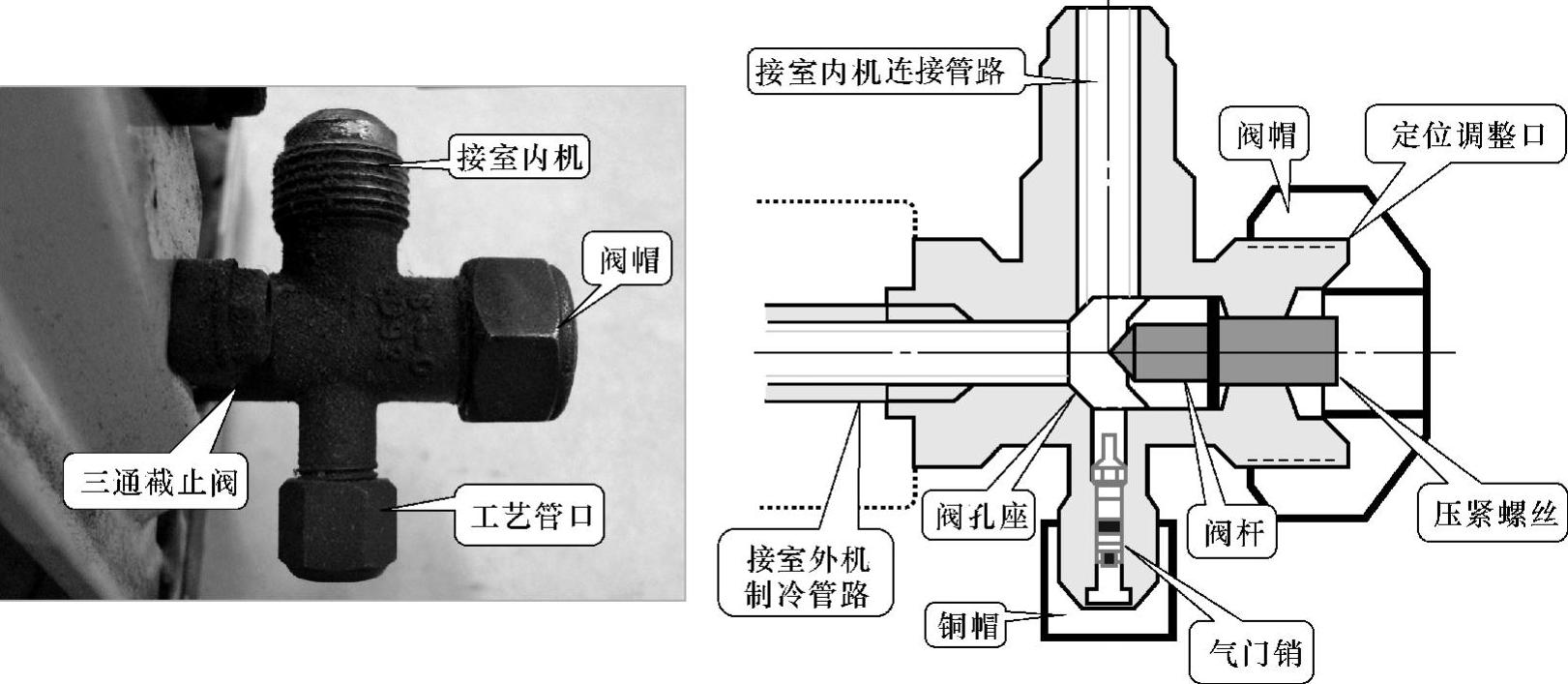 接室内机

阀帽

三通截止阀

工艺管口

接室内机连接管路

阀帽

定位调整口

阀孔座

阀杆

压紧螺丝

接室外机制冷管路

铜帽

气门销