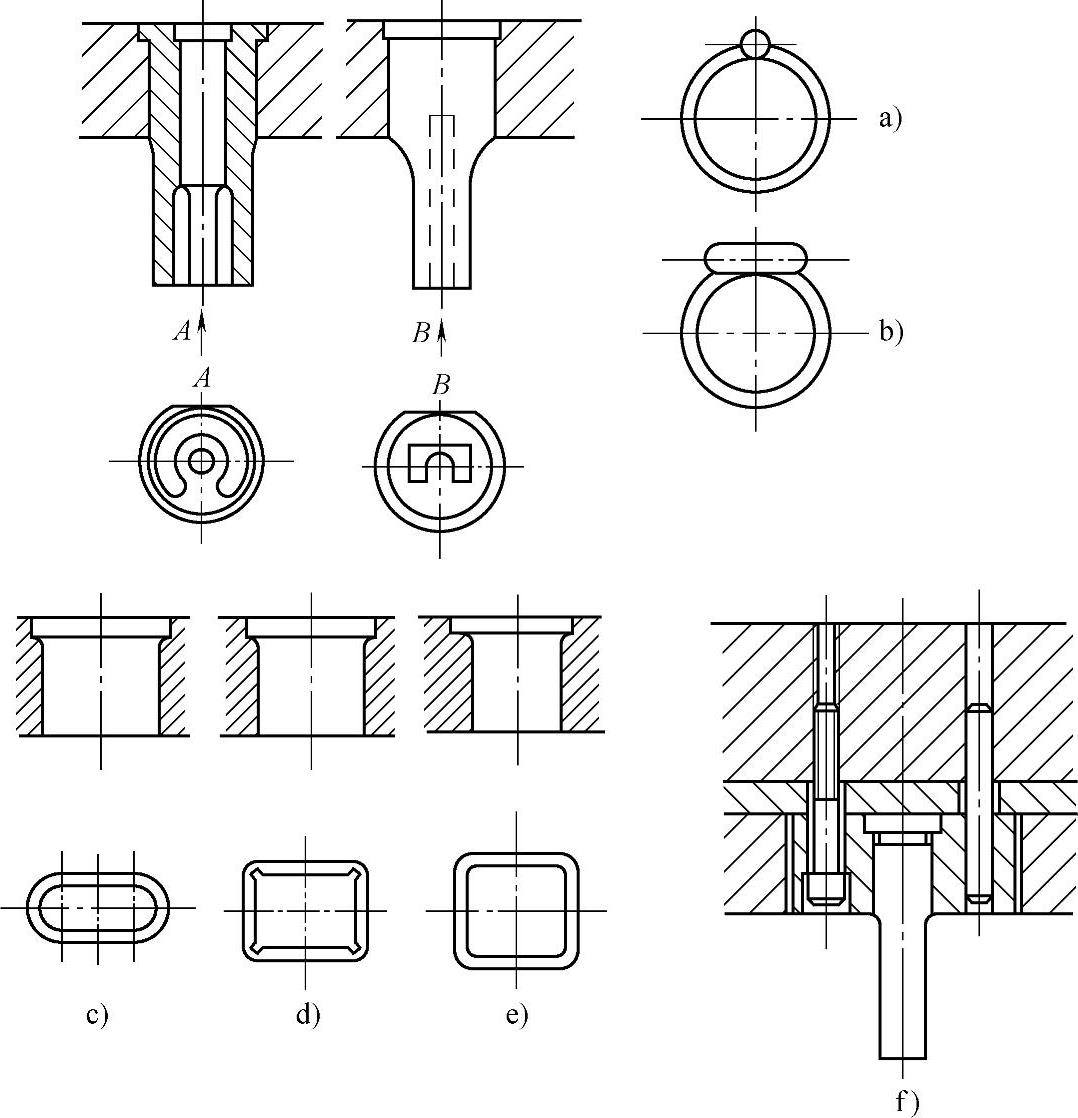 A
B
A
B
a)
b)
c)
d)
e)
f)